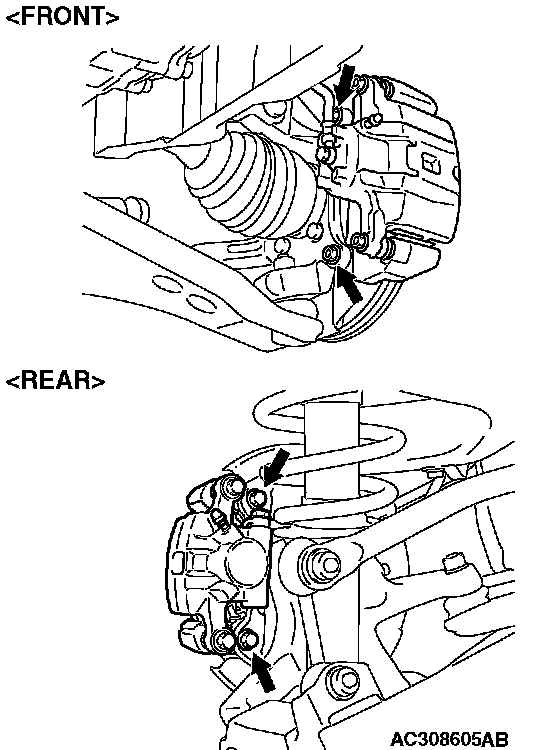 <FRONT>

<REAR>

AC308605AB