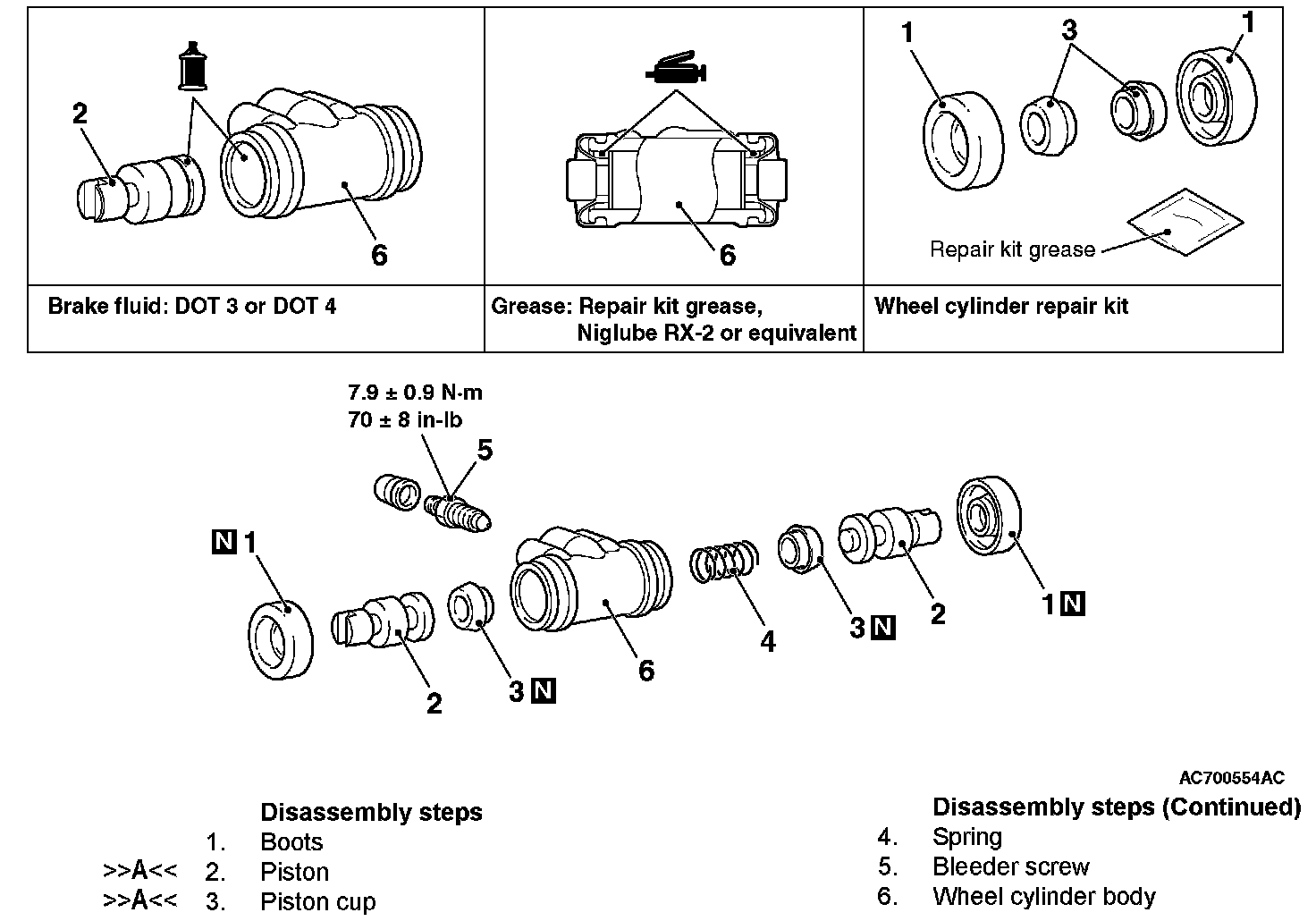 2

6

6

1 3 1

Repair kit grease

| Brake fluid: DOT 3 or DOT 4 | Grease: Repair kit grease, Niglube RX-2 or equivalent | Wheel cylinder repair kit |
|---|---|---|

7.9 ± 0.9 N·m
70 ± 8 in-lb

5

N 1

2

3 N

6

4

3 N

2

1 N

AC700554AC

Disassembly steps
1. Boots
>>A<< 2. Piston
>>A<< 3. Piston cup

Disassembly steps (Continued)
4. Spring
5. Bleeder screw
6. Wheel cylinder body