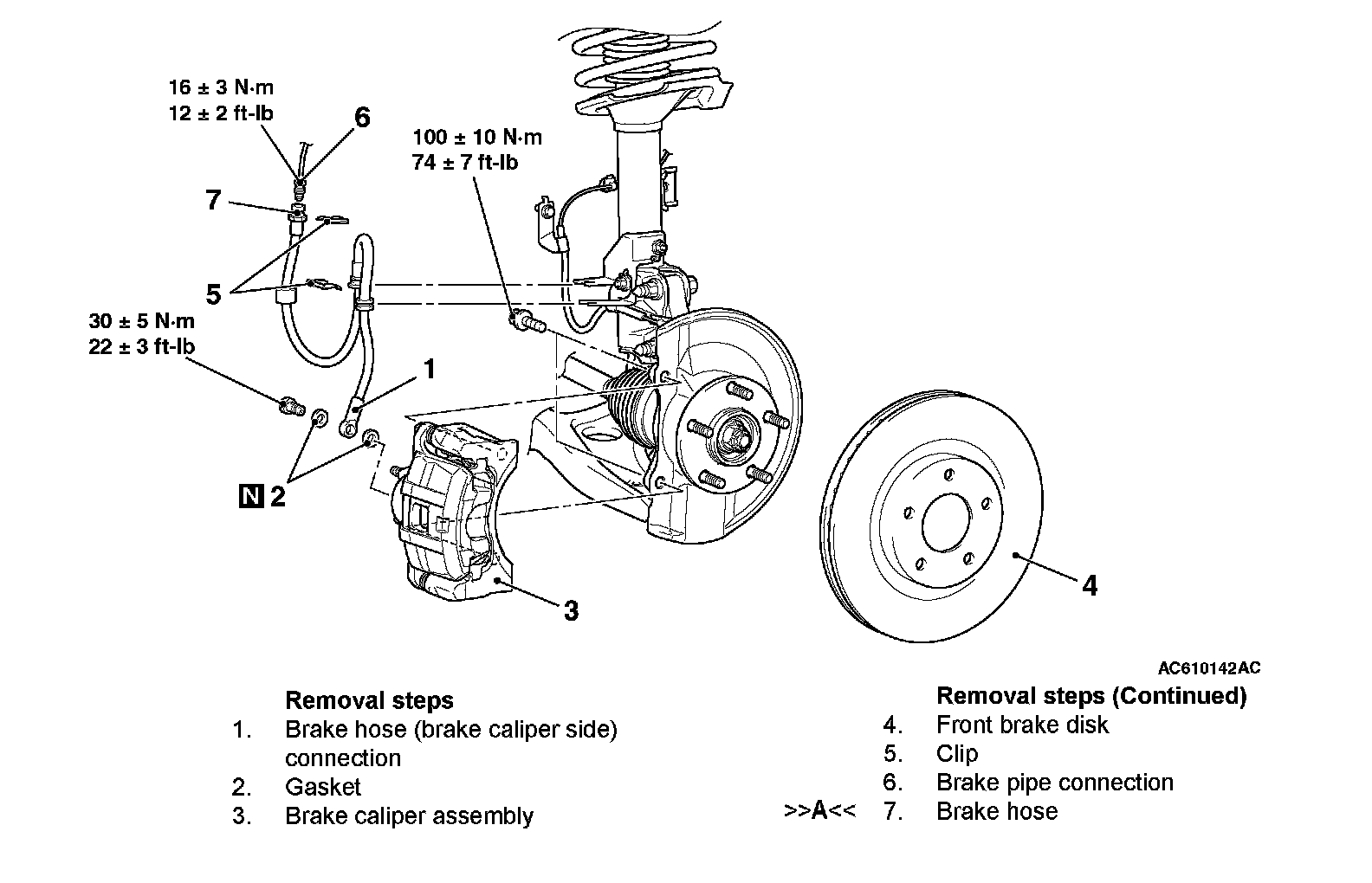 16 ± 3 N·m
12 ± 2 ft-lb

6

100 ± 10 N·m
74 ± 7 ft-lb

7

5

30 ± 5 N·m
22 ± 3 ft-lb

1

N 2

3

4

AC610142AC

Removal steps
1. Brake hose (brake caliper side) connection
2. Gasket
3. Brake caliper assembly

Removal steps (Continued)
4. Front brake disk
5. Clip
6. Brake pipe connection
>>A<< 7. Brake hose