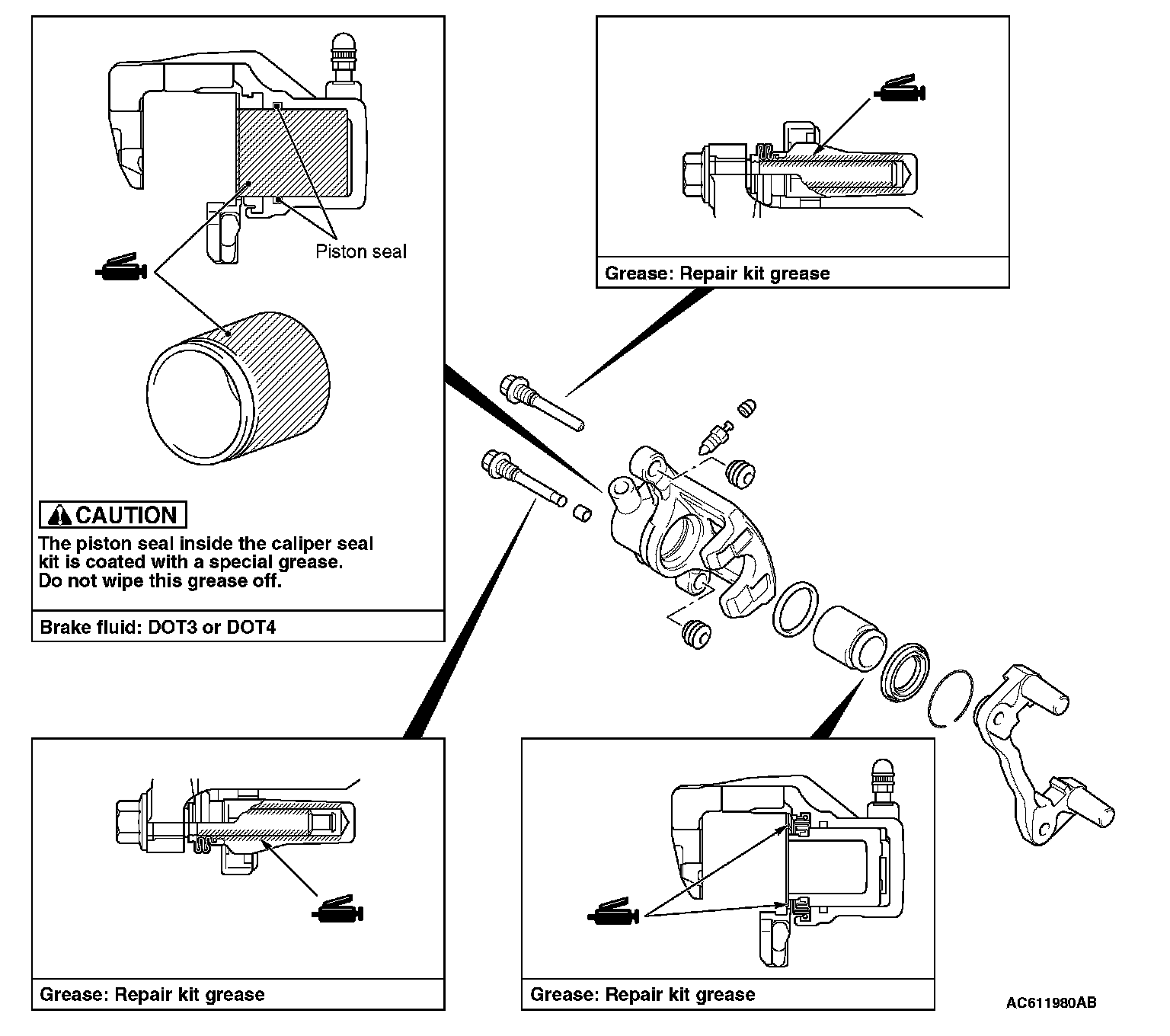 Piston seal

CAUTION
The piston seal inside the caliper seal kit is coated with a special grease. Do not wipe this grease off.

Brake fluid: DOT3 or DOT4

Grease: Repair kit grease

Grease: Repair kit grease

Grease: Repair kit grease

AC611980AB