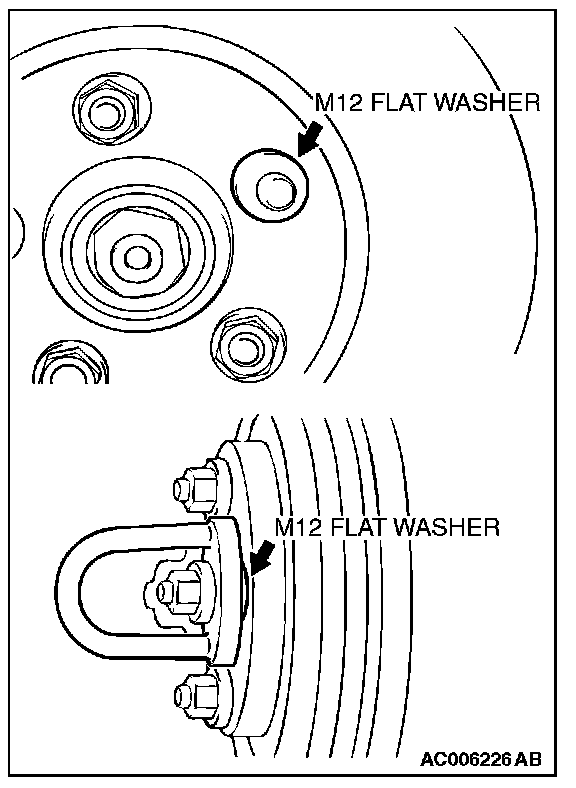 M12 FLAT WASHER

M12 FLAT WASHER

AC006226 AB