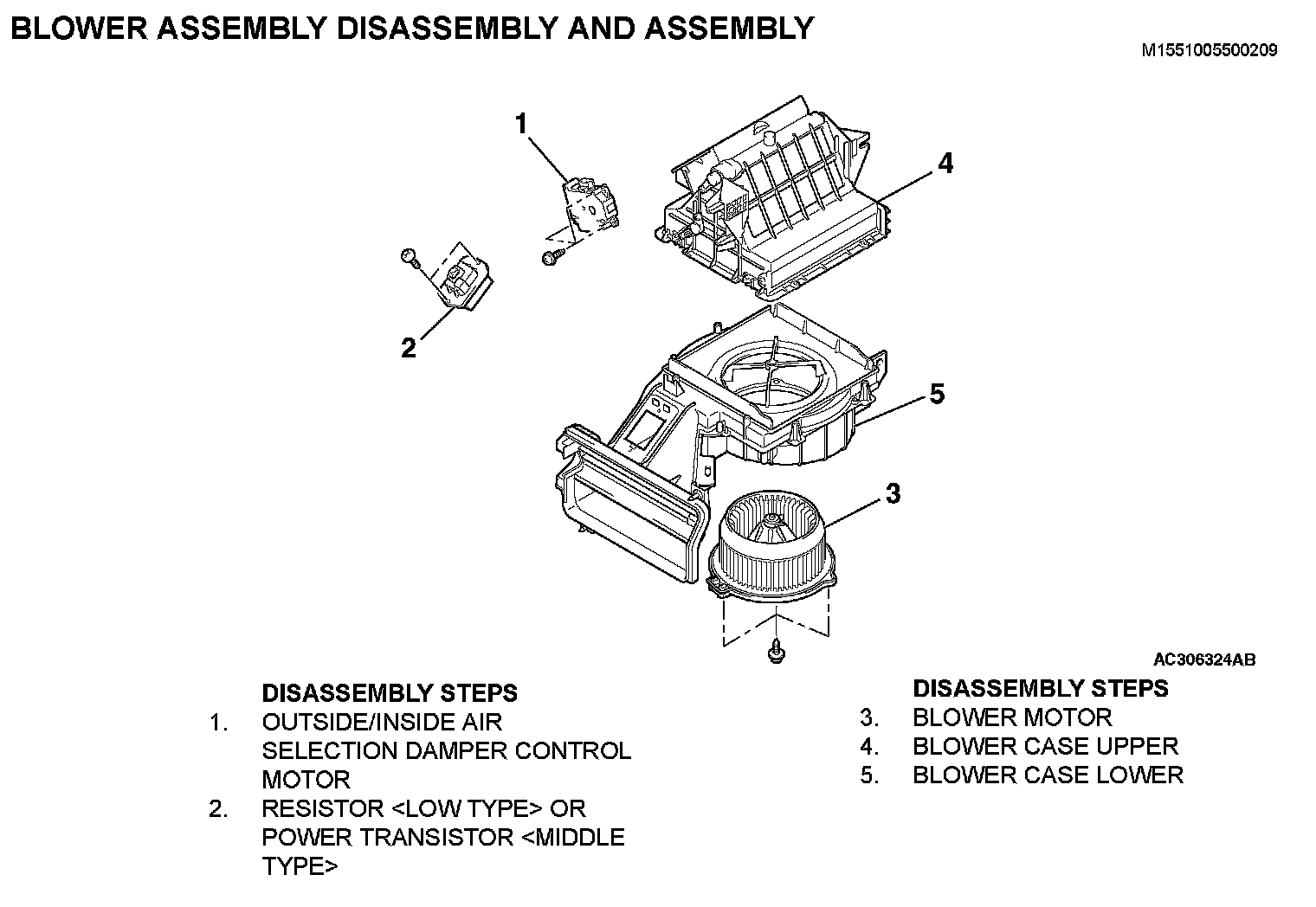 BLOWER ASSEMBLY DISASSEMBLY AND ASSEMBLY

M1551005500209

1
4
2
5
3

AC306324AB

DISASSEMBLY STEPS
1. OUTSIDE/INSIDE AIR SELECTION DAMPER CONTROL MOTOR
2. RESISTOR <LOW TYPE> OR POWER TRANSISTOR <MIDDLE TYPE>

DISASSEMBLY STEPS
3. BLOWER MOTOR
4. BLOWER CASE UPPER
5. BLOWER CASE LOWER