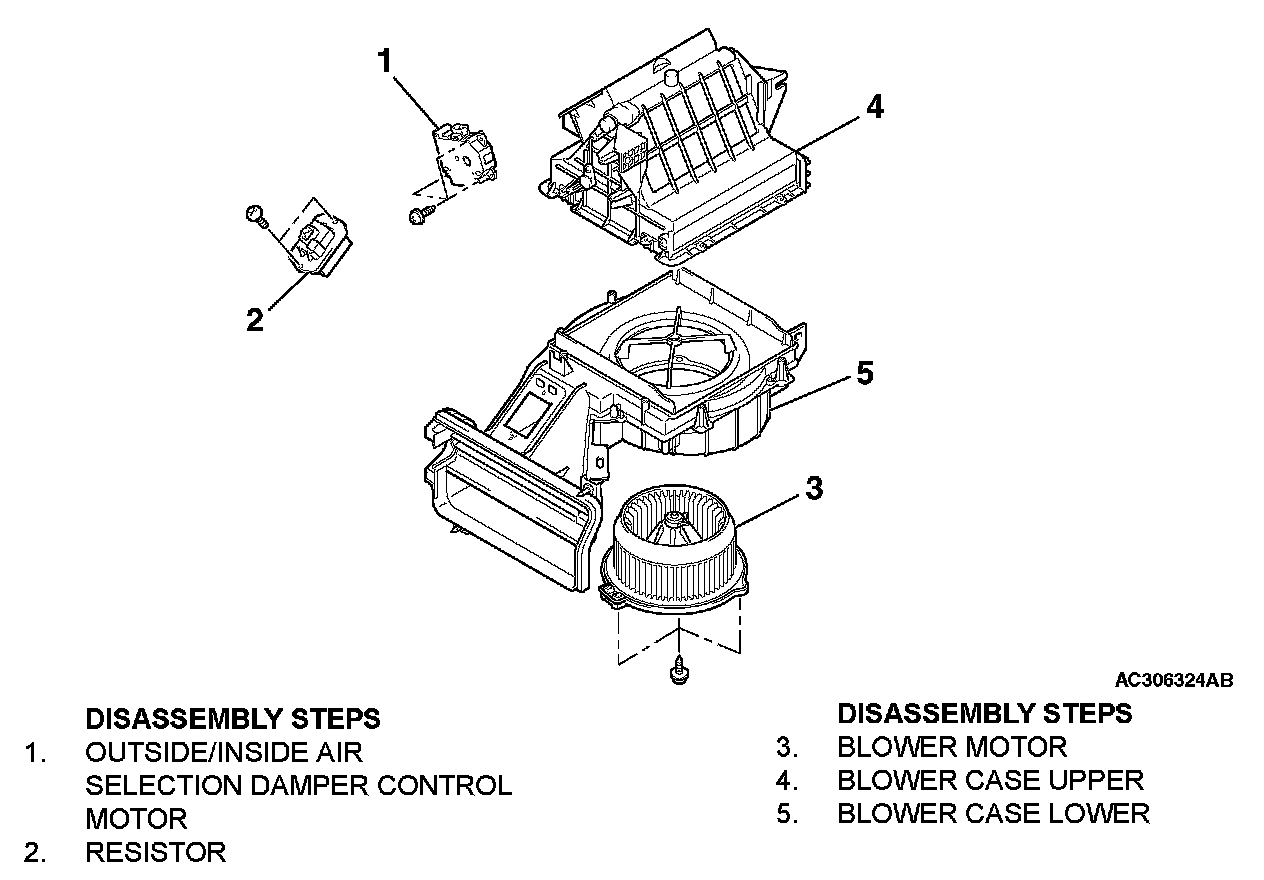 1

4

2

5

3

AC306324AB

DISASSEMBLY STEPS
1. OUTSIDE/INSIDE AIR SELECTION DAMPER CONTROL MOTOR
2. RESISTOR

DISASSEMBLY STEPS
3. BLOWER MOTOR
4. BLOWER CASE UPPER
5. BLOWER CASE LOWER