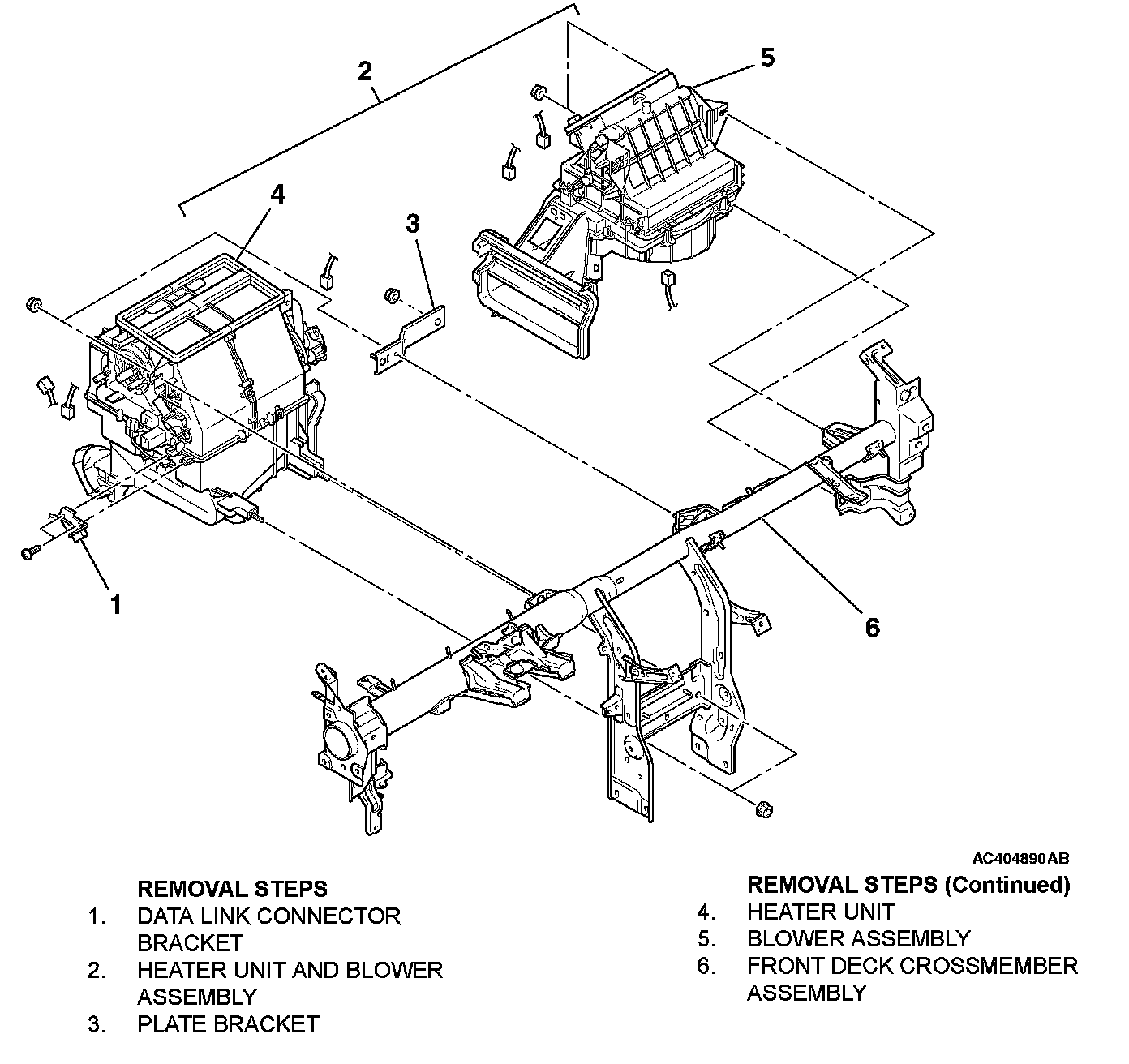 2
5
4
3
1
6

AC404890AB

REMOVAL STEPS
1. DATA LINK CONNECTOR BRACKET
2. HEATER UNIT AND BLOWER ASSEMBLY
3. PLATE BRACKET

REMOVAL STEPS (Continued)
4. HEATER UNIT
5. BLOWER ASSEMBLY
6. FRONT DECK CROSSMEMBER ASSEMBLY