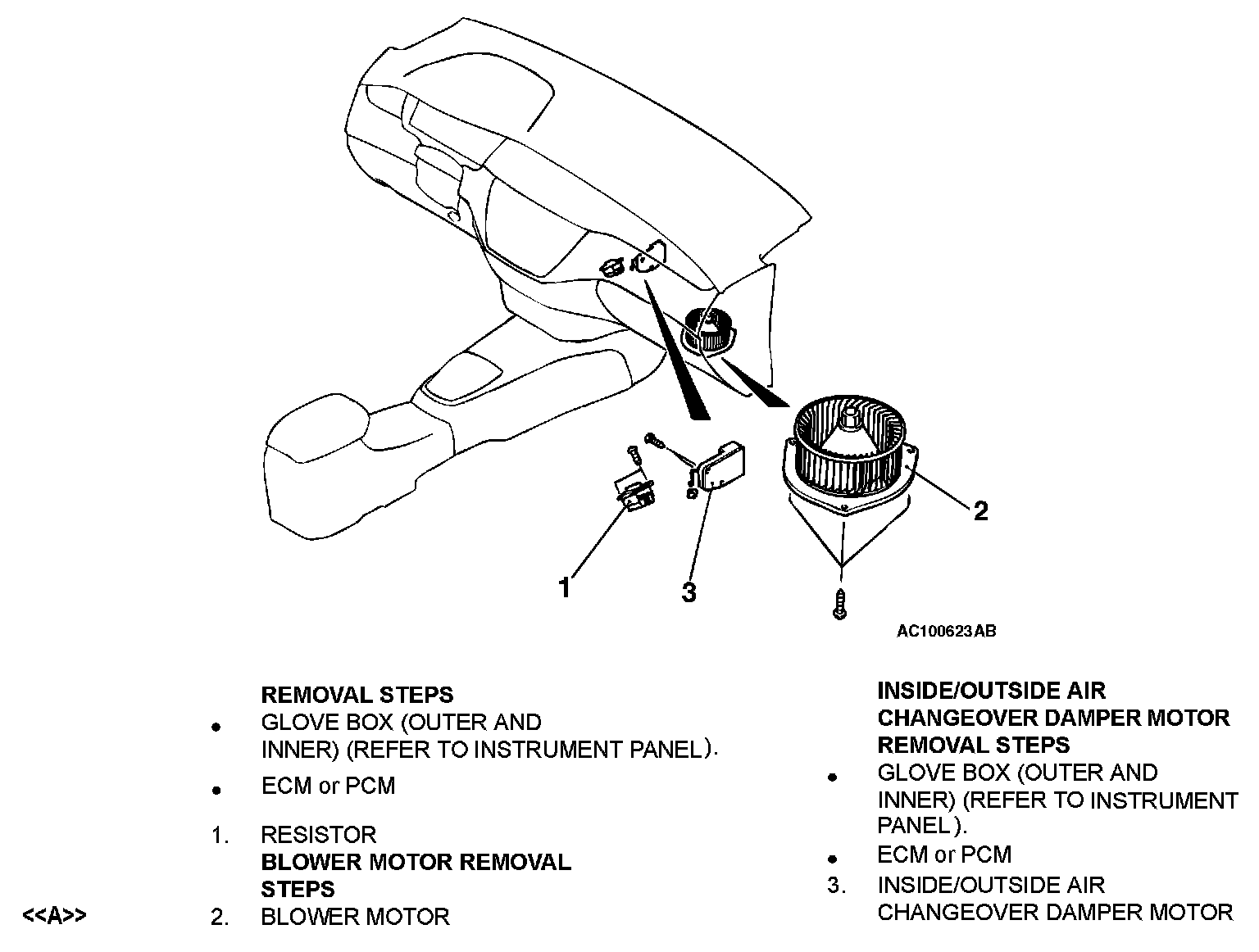 2

1

3

AC100623 AB

REMOVAL STEPS

• GLOVE BOX (OUTER AND INNER) (REFER TO INSTRUMENT PANEL).

• ECM or PCM

1. RESISTOR

BLOWER MOTOR REMOVAL STEPS

<<A>> 2. BLOWER MOTOR

INSIDE/OUTSIDE AIR CHANGEOVER DAMPER MOTOR REMOVAL STEPS

• GLOVE BOX (OUTER AND INNER) (REFER TO INSTRUMENT PANEL).

• ECM or PCM

3. INSIDE/OUTSIDE AIR CHANGEOVER DAMPER MOTOR