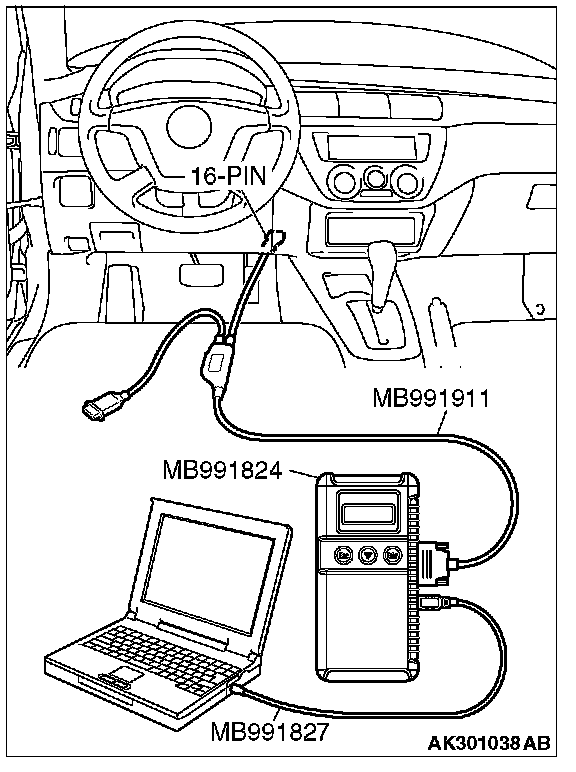 16-PIN

MB991911

MB991824

MB991827

AK301038 AB