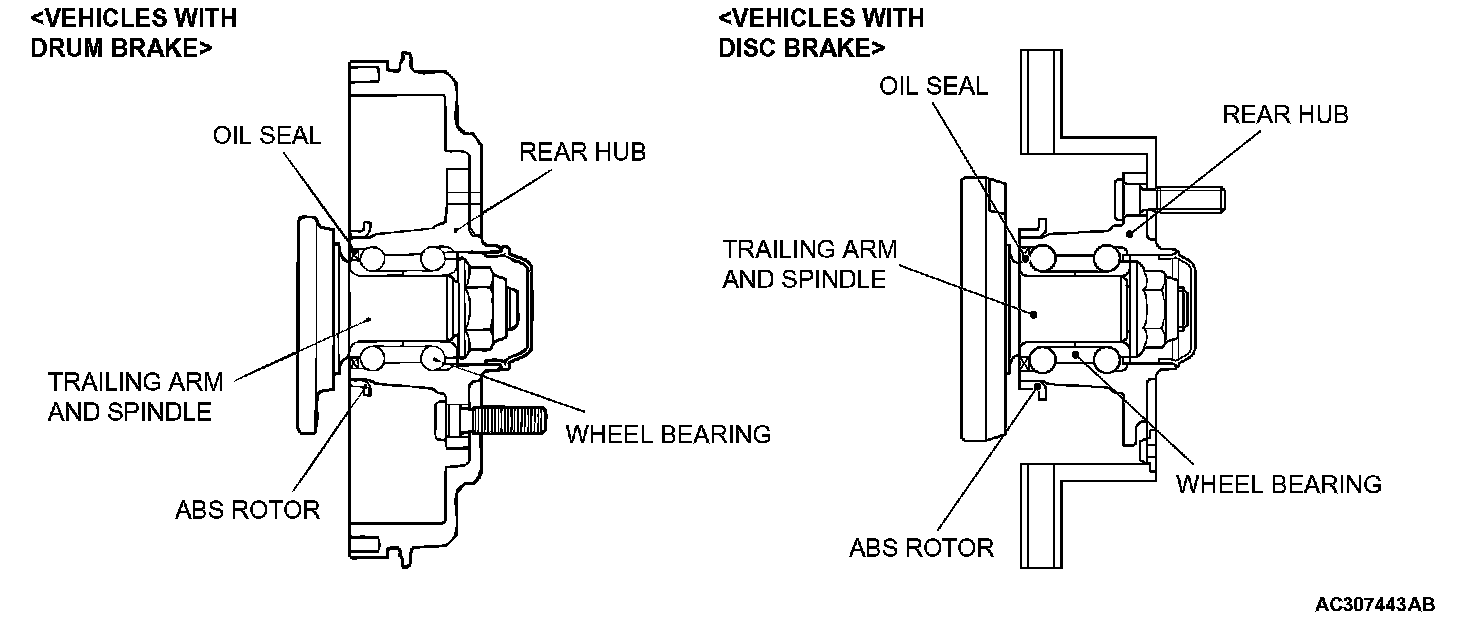 <VEHICLES WITH DRUM BRAKE>

OIL SEAL

REAR HUB

TRAILING ARM AND SPINDLE

WHEEL BEARING

ABS ROTOR

<VEHICLES WITH DISC BRAKE>

OIL SEAL

REAR HUB

TRAILING ARM AND SPINDLE

WHEEL BEARING

ABS ROTOR

AC307443AB