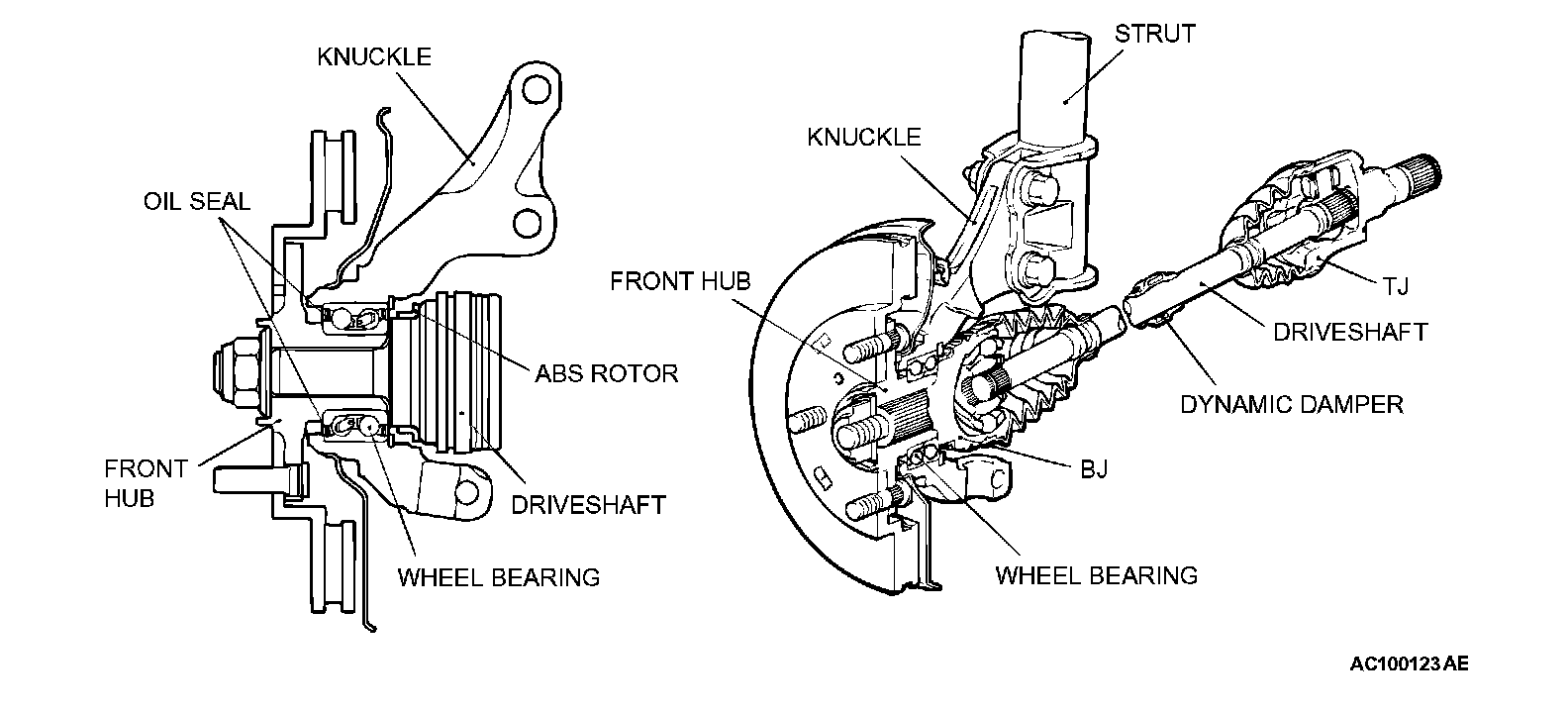 KNUCKLE
OIL SEAL
ABS ROTOR
FRONT HUB
DRIVESHAFT
WHEEL BEARING
STRUT
KNUCKLE
FRONT HUB
TJ
DRIVESHAFT
DYNAMIC DAMPER
BJ
WHEEL BEARING
AC100123 AE