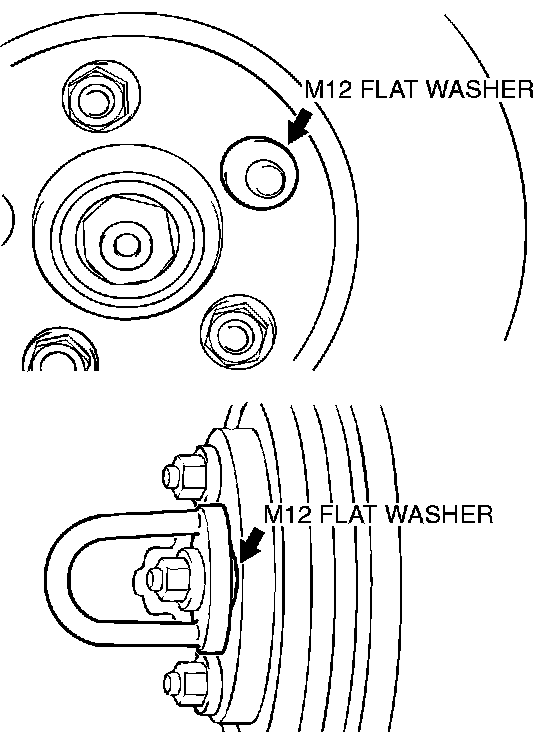 M12 FLAT WASHER

M12 FLAT WASHER