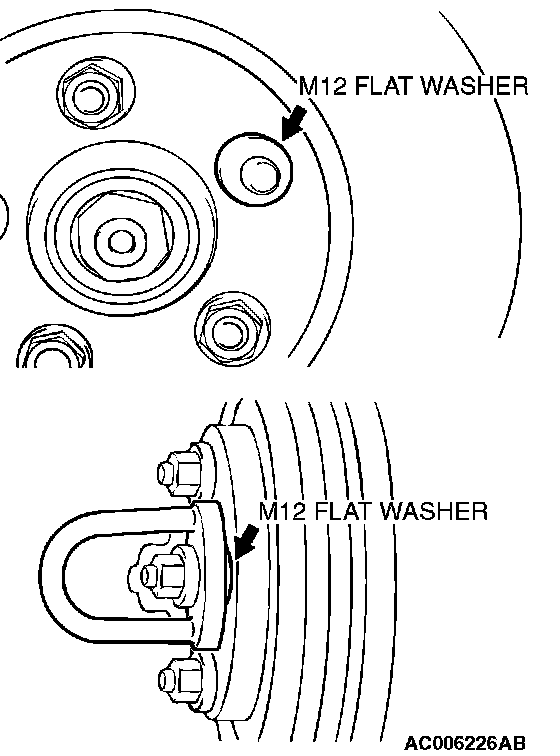 M12 FLAT WASHER

M12 FLAT WASHER

AC006226AB