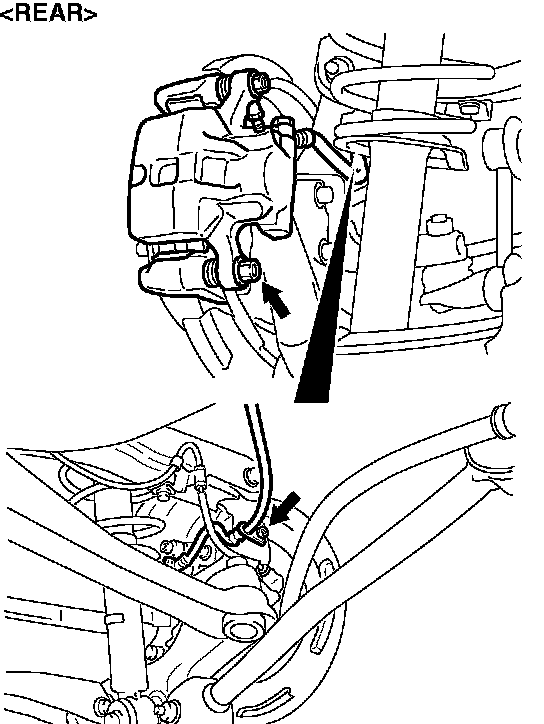 <REAR>