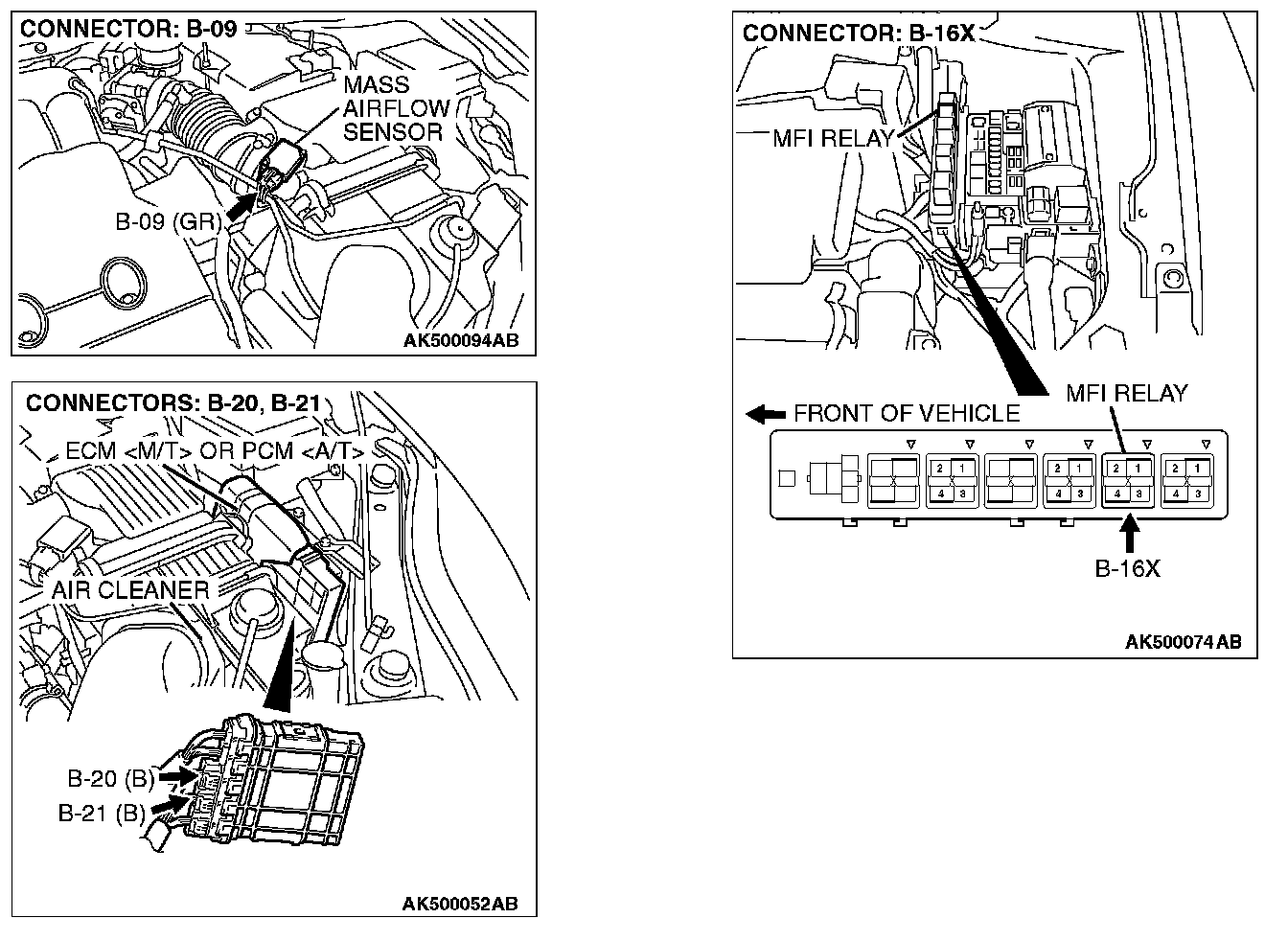 CONNECTOR: B-09

MASS AIRFLOW SENSOR

B-09 (GR)

AK500094AB

CONNECTORS: B-20, B-21

ECM <M/T> OR PCM <A/T>

AIR CLEANER

B-20 (B)

B-21 (B)

AK500052AB

CONNECTOR: B-16X

MFI RELAY

MFI RELAY

FRONT OF VEHICLE

2 1
4 3

2 1
4 3

2 1
4 3

2 1
4 3

B-16X

AK500074AB