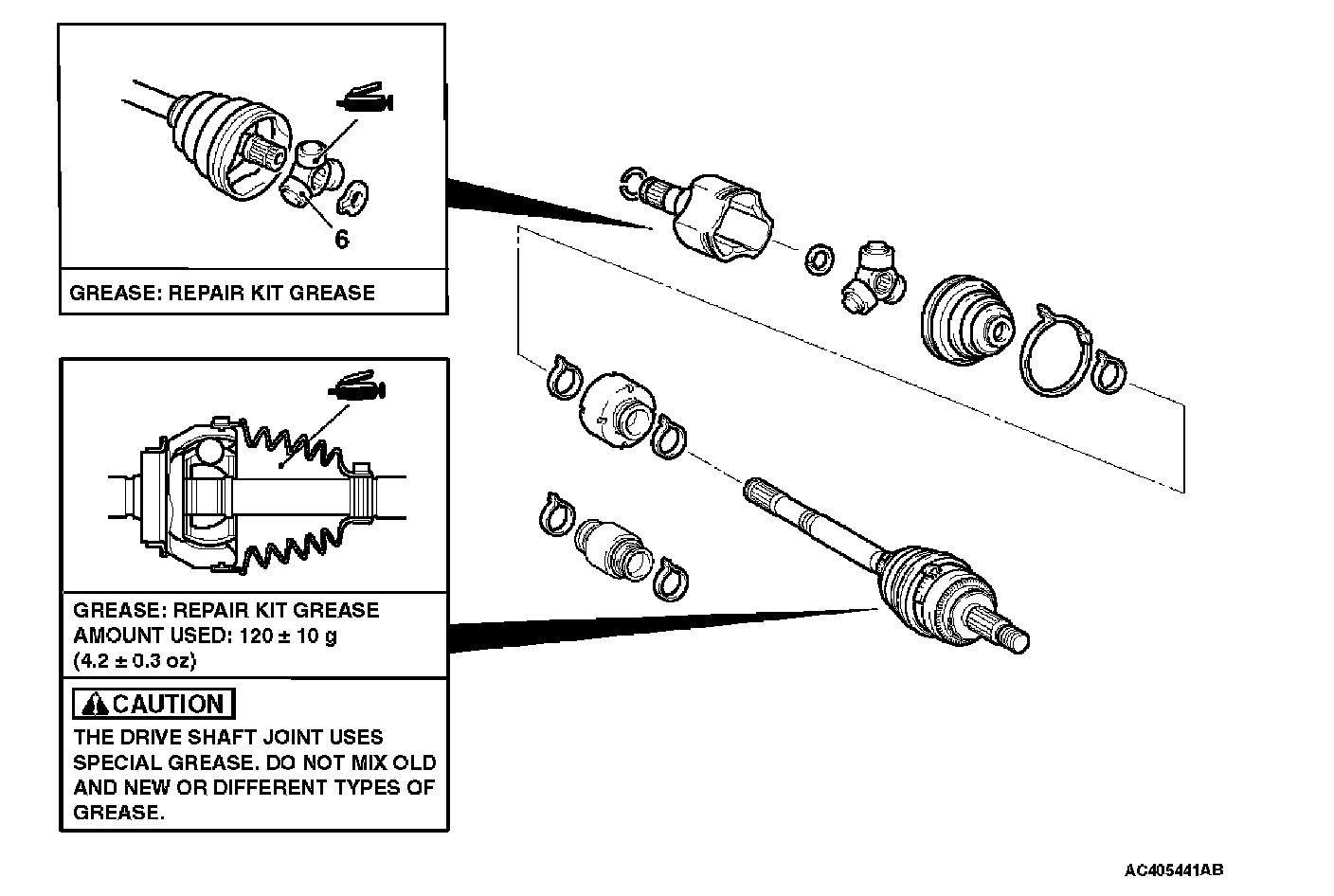 6

GREASE: REPAIR KIT GREASE

GREASE: REPAIR KIT GREASE
AMOUNT USED: 120 ± 10 g
(4.2 ± 0.3 oz)

CAUTION

THE DRIVE SHAFT JOINT USES SPECIAL GREASE. DO NOT MIX OLD AND NEW OR DIFFERENT TYPES OF GREASE.

AC405441AB