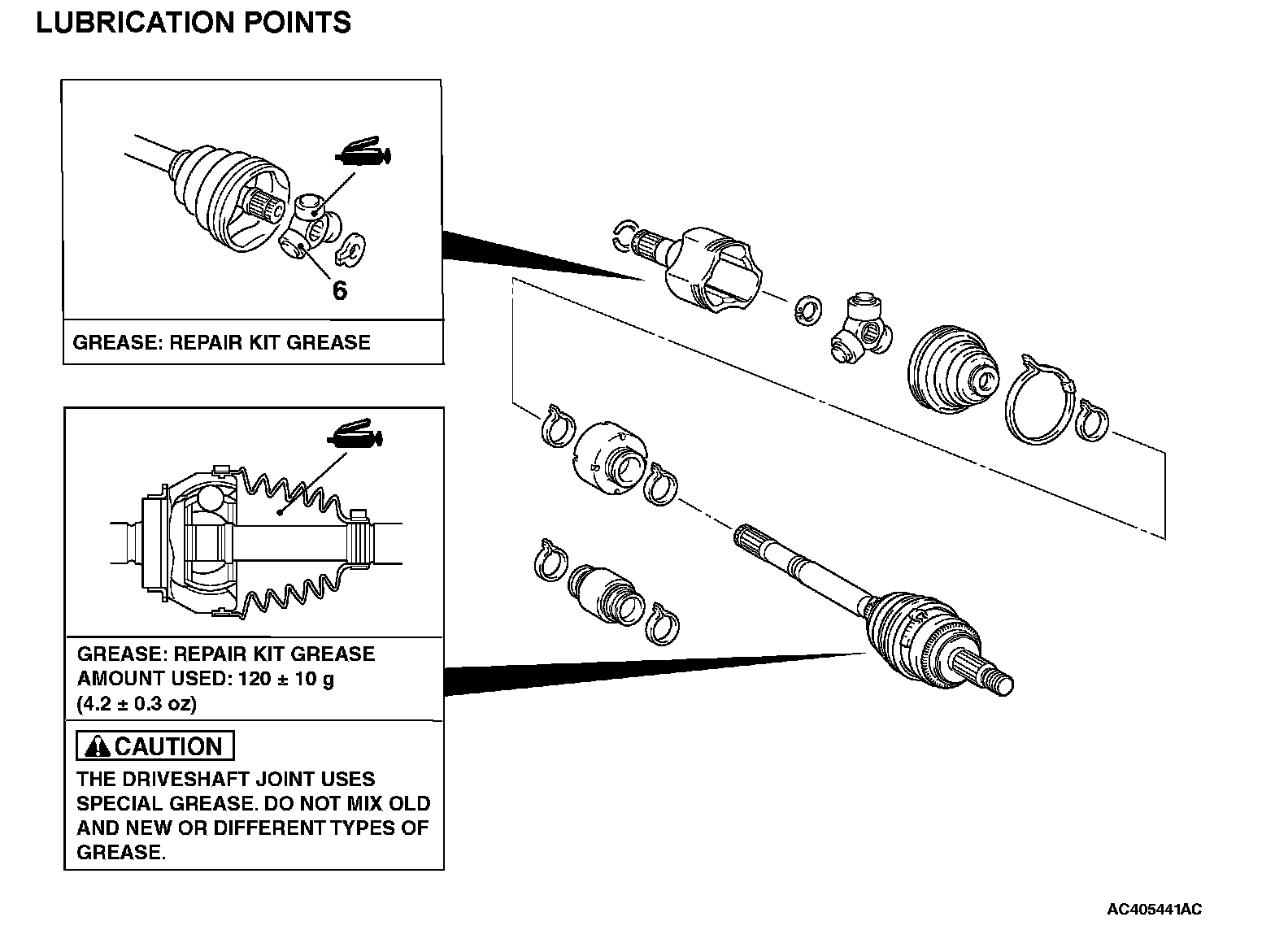 LUBRICATION POINTS

6

GREASE: REPAIR KIT GREASE

GREASE: REPAIR KIT GREASE
AMOUNT USED: 120 ± 10 g
(4.2 ± 0.3 oz)

CAUTION

THE DRIVESHAFT JOINT USES SPECIAL GREASE. DO NOT MIX OLD AND NEW OR DIFFERENT TYPES OF GREASE.

AC405441AC