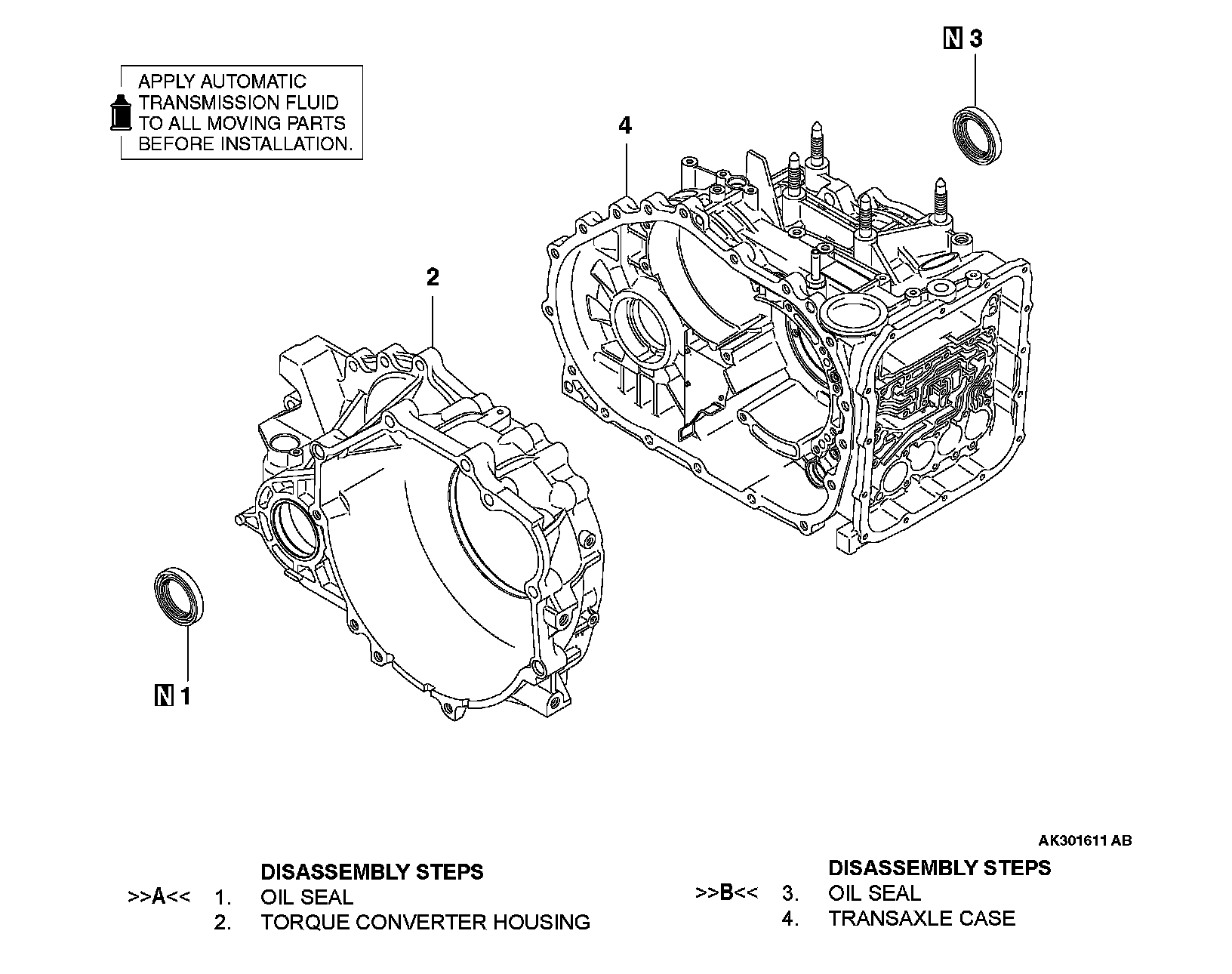 APPLY AUTOMATIC TRANSMISSION FLUID TO ALL MOVING PARTS BEFORE INSTALLATION.

N 3

4

2

N 1

AK301611 AB

DISASSEMBLY STEPS
>>A<< 1. OIL SEAL
2. TORQUE CONVERTER HOUSING

DISASSEMBLY STEPS
>>B<< 3. OIL SEAL
4. TRANSAXLE CASE