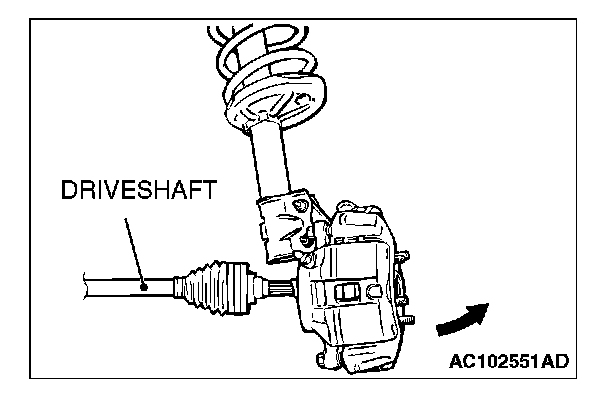 DRIVESHAFT

AC102551AD