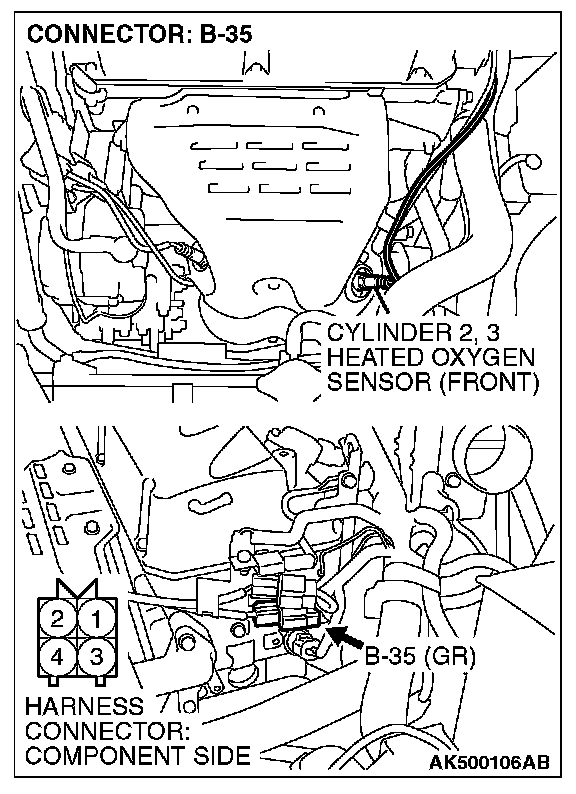 CONNECTOR: B-35

CYLINDER 2, 3
HEATED OXYGEN
SENSOR (FRONT)

2
1
4
3

B-35 (GR)

HARNESS
CONNECTOR:
COMPONENT SIDE

AK500106AB