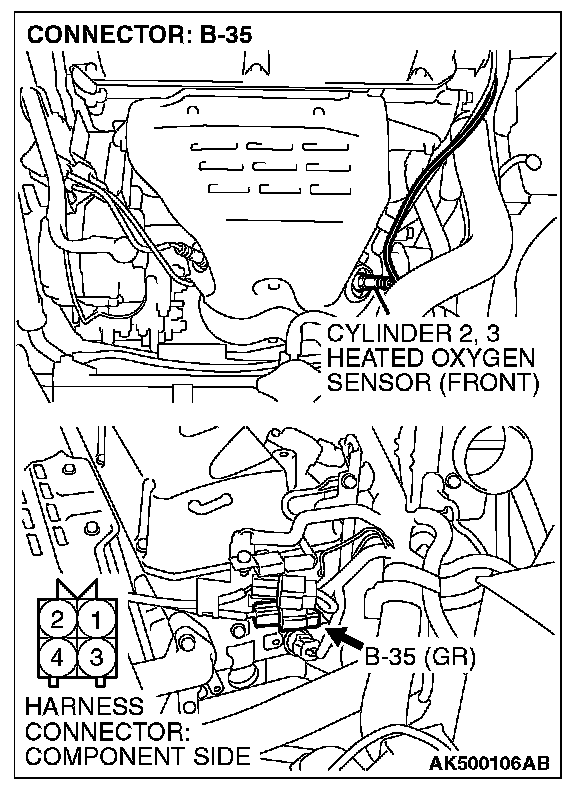 CONNECTOR: B-35

CYLINDER 2, 3
HEATED OXYGEN
SENSOR (FRONT)

2 1
4 3

B-35 (GR)

HARNESS
CONNECTOR:
COMPONENT SIDE

AK500106AB