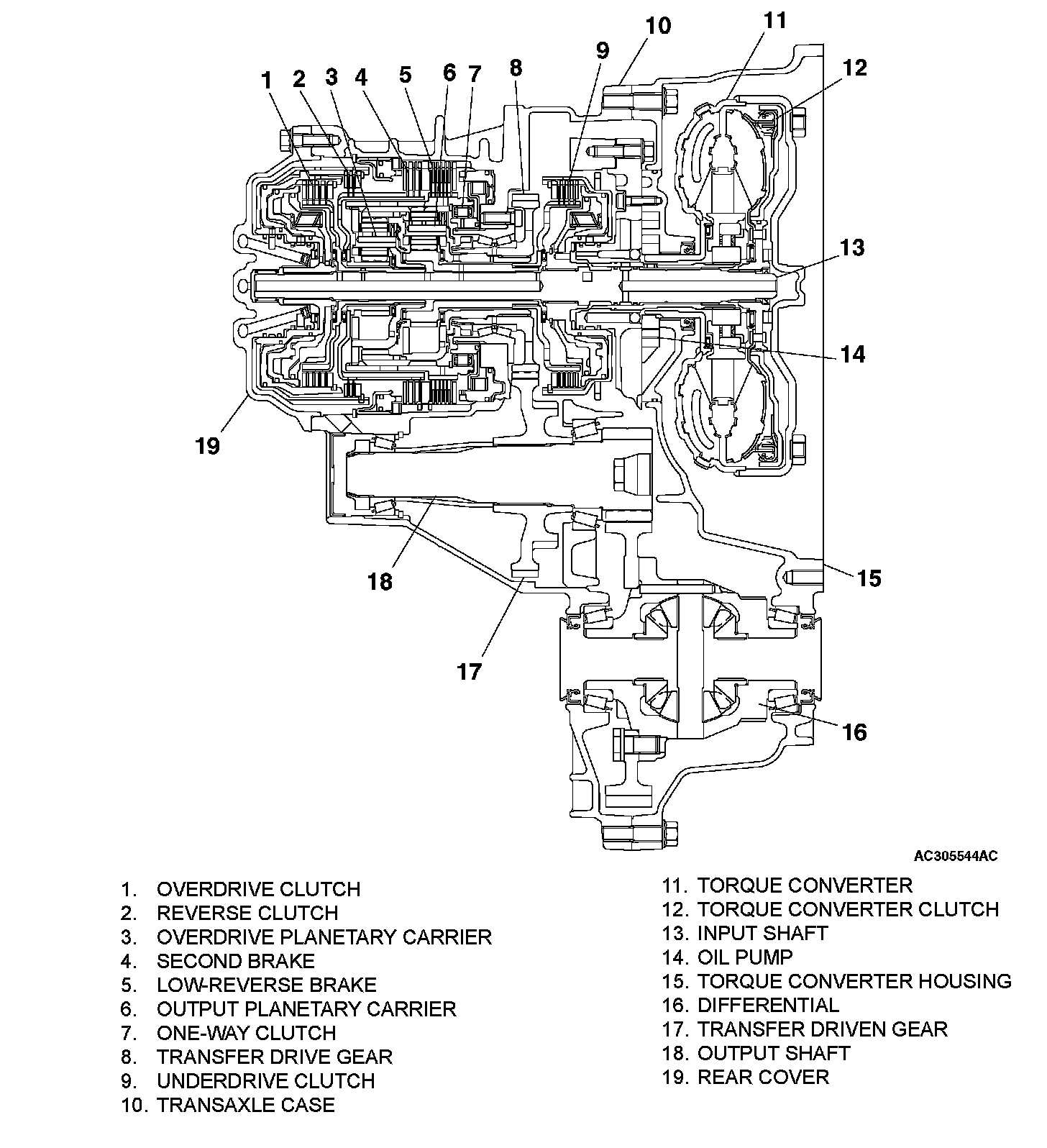 1 2 3 4 5 6 7 8 9 10 11 12 13 14 15 16 17 18 19

AC305544AC

1. OVERDRIVE CLUTCH
2. REVERSE CLUTCH
3. OVERDRIVE PLANETARY CARRIER
4. SECOND BRAKE
5. LOW-REVERSE BRAKE
6. OUTPUT PLANETARY CARRIER
7. ONE-WAY CLUTCH
8. TRANSFER DRIVE GEAR
9. UNDERDRIVE CLUTCH
10. TRANSAXLE CASE

11. TORQUE CONVERTER
12. TORQUE CONVERTER CLUTCH
13. INPUT SHAFT
14. OIL PUMP
15. TORQUE CONVERTER HOUSING
16. DIFFERENTIAL
17. TRANSFER DRIVEN GEAR
18. OUTPUT SHAFT
19. REAR COVER