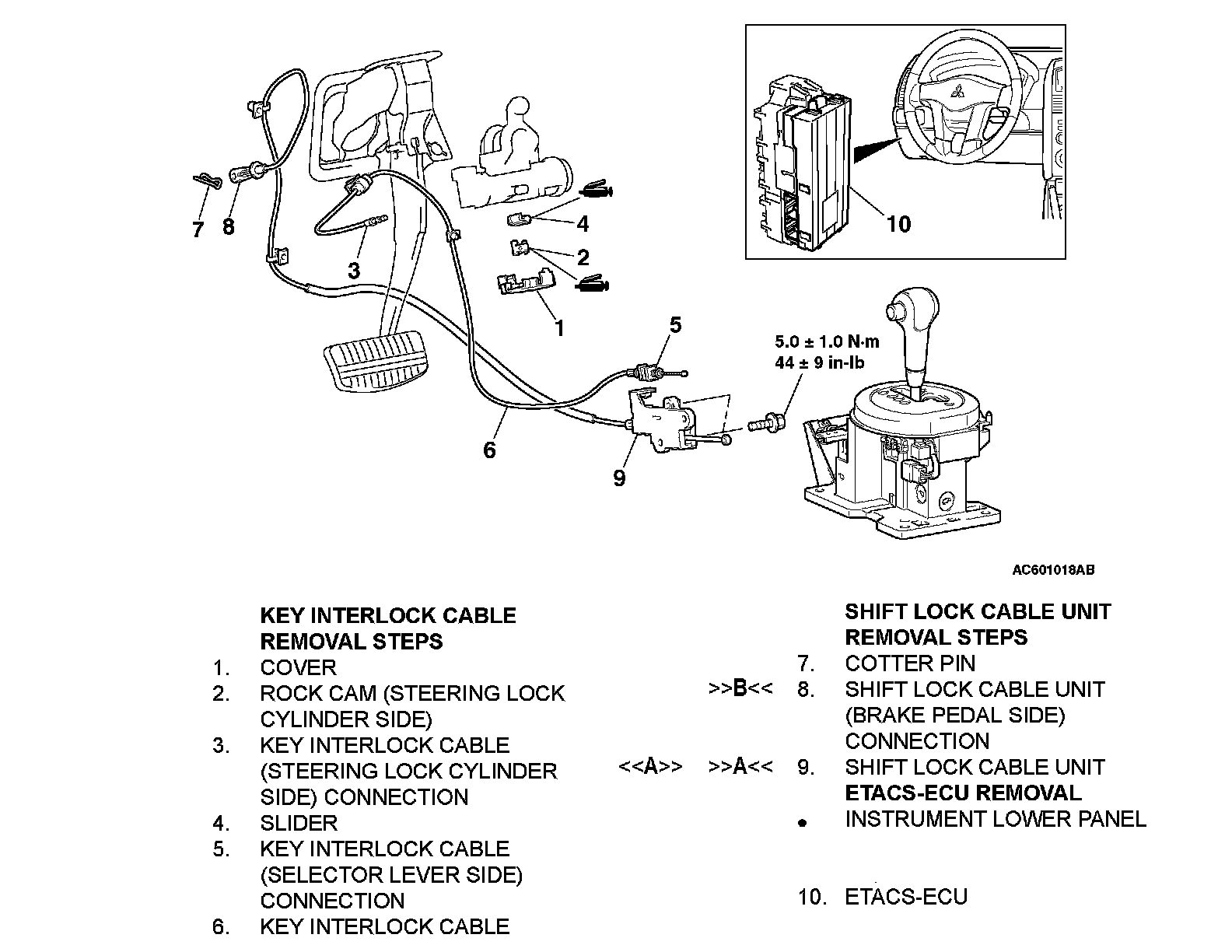 7 8 3 4 2 1 5 6 9 10

5.0 ± 1.0 N·m
44 ± 9 in-lb

AC601018AB

KEY INTERLOCK CABLE REMOVAL STEPS
1. COVER
2. ROCK CAM (STEERING LOCK CYLINDER SIDE)
3. KEY INTERLOCK CABLE (STEERING LOCK CYLINDER SIDE) CONNECTION
4. SLIDER
5. KEY INTERLOCK CABLE (SELECTOR LEVER SIDE) CONNECTION
6. KEY INTERLOCK CABLE

SHIFT LOCK CABLE UNIT REMOVAL STEPS
7. COTTER PIN
>>B<< 8. SHIFT LOCK CABLE UNIT (BRAKE PEDAL SIDE) CONNECTION
<<A>> >>A<< 9. SHIFT LOCK CABLE UNIT
ETACS-ECU REMOVAL
• INSTRUMENT LOWER PANEL

10. ETACS-ECU