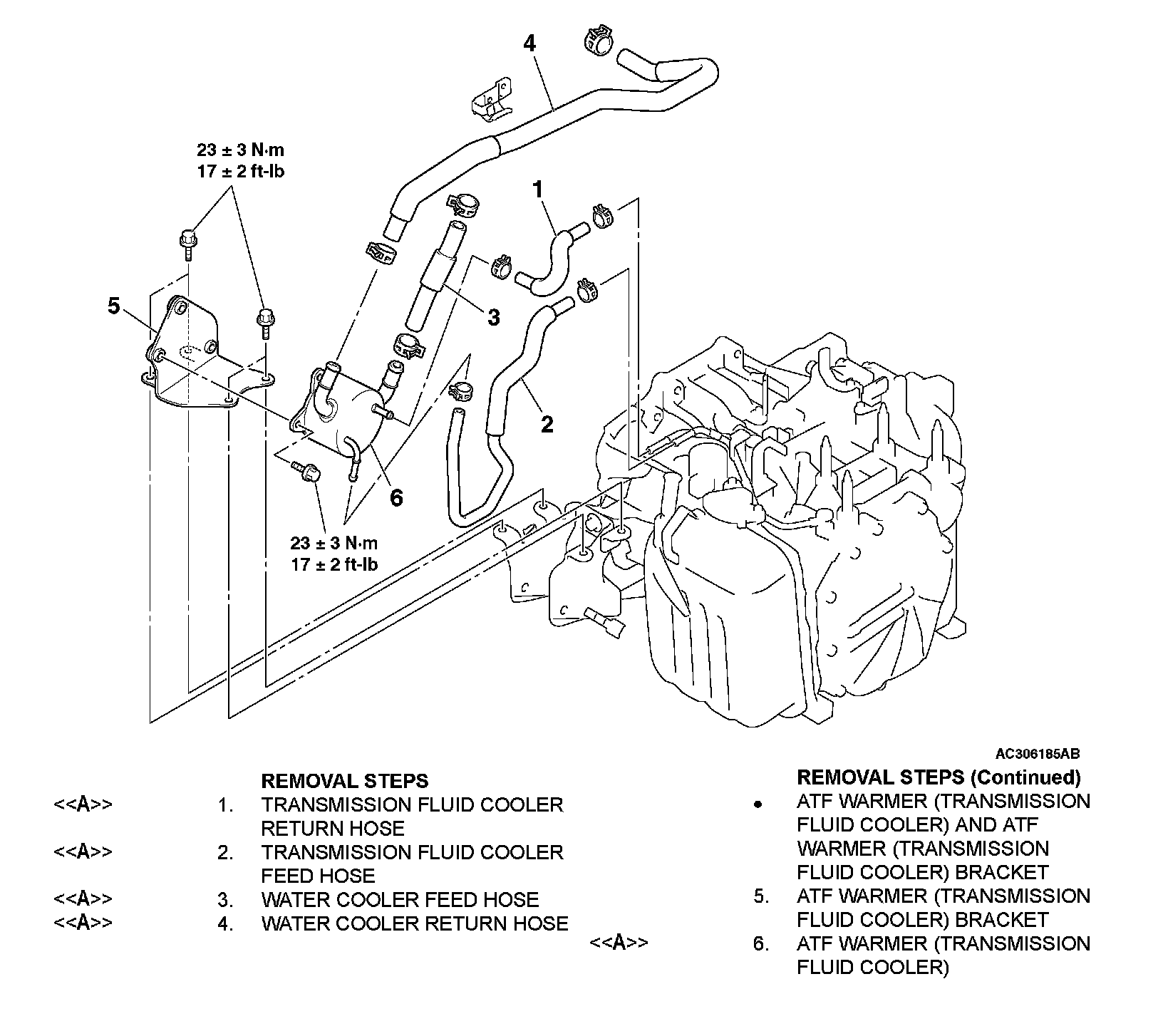 4

23 ± 3 N·m
17 ± 2 ft-lb

1

5

3

2

6

23 ± 3 N·m
17 ± 2 ft-lb

AC306185AB

REMOVAL STEPS

<<A>> 1. TRANSMISSION FLUID COOLER RETURN HOSE
<<A>> 2. TRANSMISSION FLUID COOLER FEED HOSE
<<A>> 3. WATER COOLER FEED HOSE
<<A>> 4. WATER COOLER RETURN HOSE

REMOVAL STEPS (Continued)

• ATF WARMER (TRANSMISSION FLUID COOLER) AND ATF WARMER (TRANSMISSION FLUID COOLER) BRACKET
5. ATF WARMER (TRANSMISSION FLUID COOLER) BRACKET
<<A>> 6. ATF WARMER (TRANSMISSION FLUID COOLER)