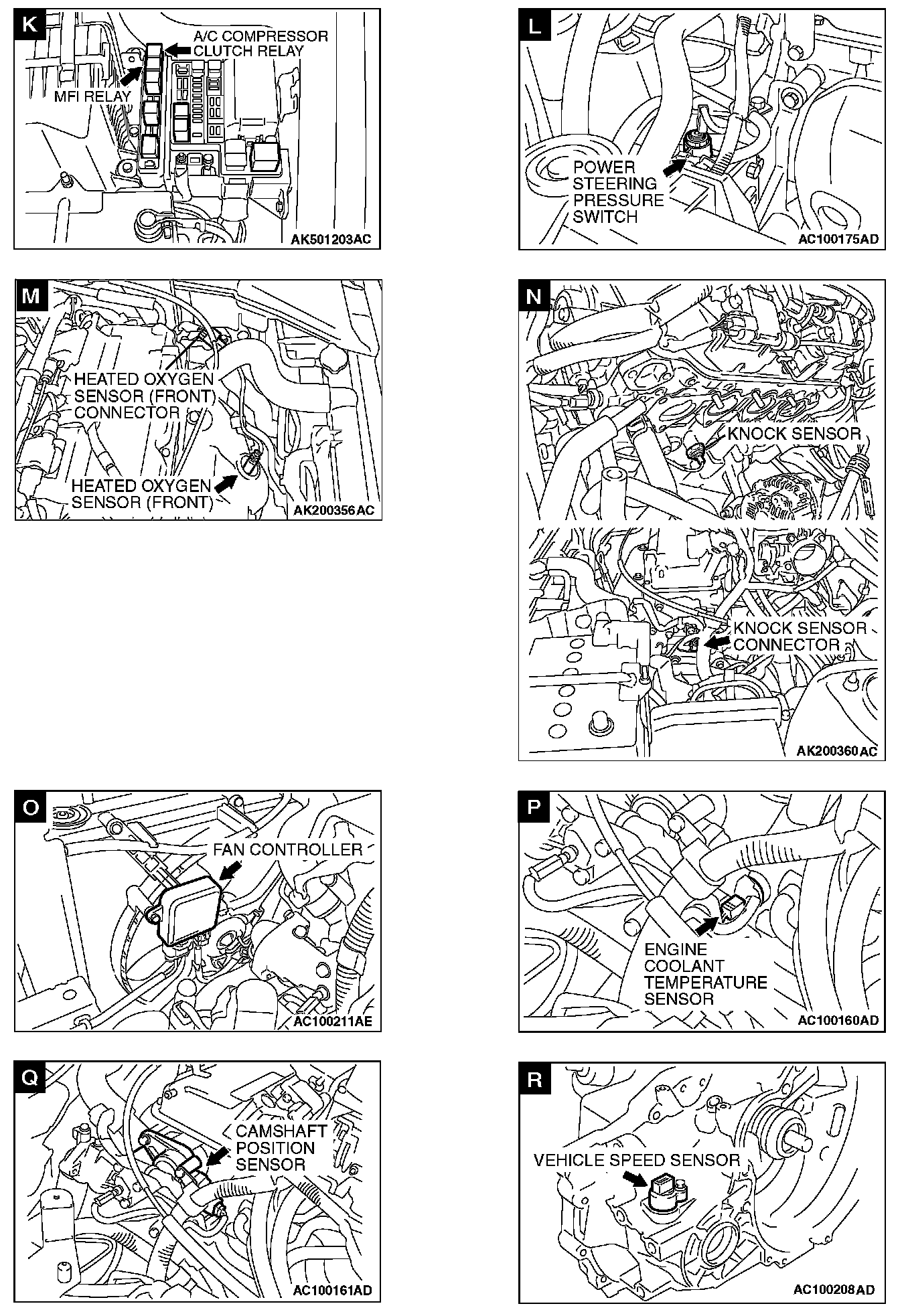 K

A/C COMPRESSOR CLUTCH RELAY

MFI RELAY

AK501203AC

L

POWER STEERING PRESSURE SWITCH

AC100175AD

M

HEATED OXYGEN SENSOR (FRONT) CONNECTOR

HEATED OXYGEN SENSOR (FRONT)

AK200356AC

N

KNOCK SENSOR

KNOCK SENSOR CONNECTOR

AK200360AC

O

FAN CONTROLLER

AC100211AE

P

ENGINE COOLANT TEMPERATURE SENSOR

AC100160AD

Q

CAMSHAFT POSITION SENSOR

AC100161AD

R

VEHICLE SPEED SENSOR

AC100208AD