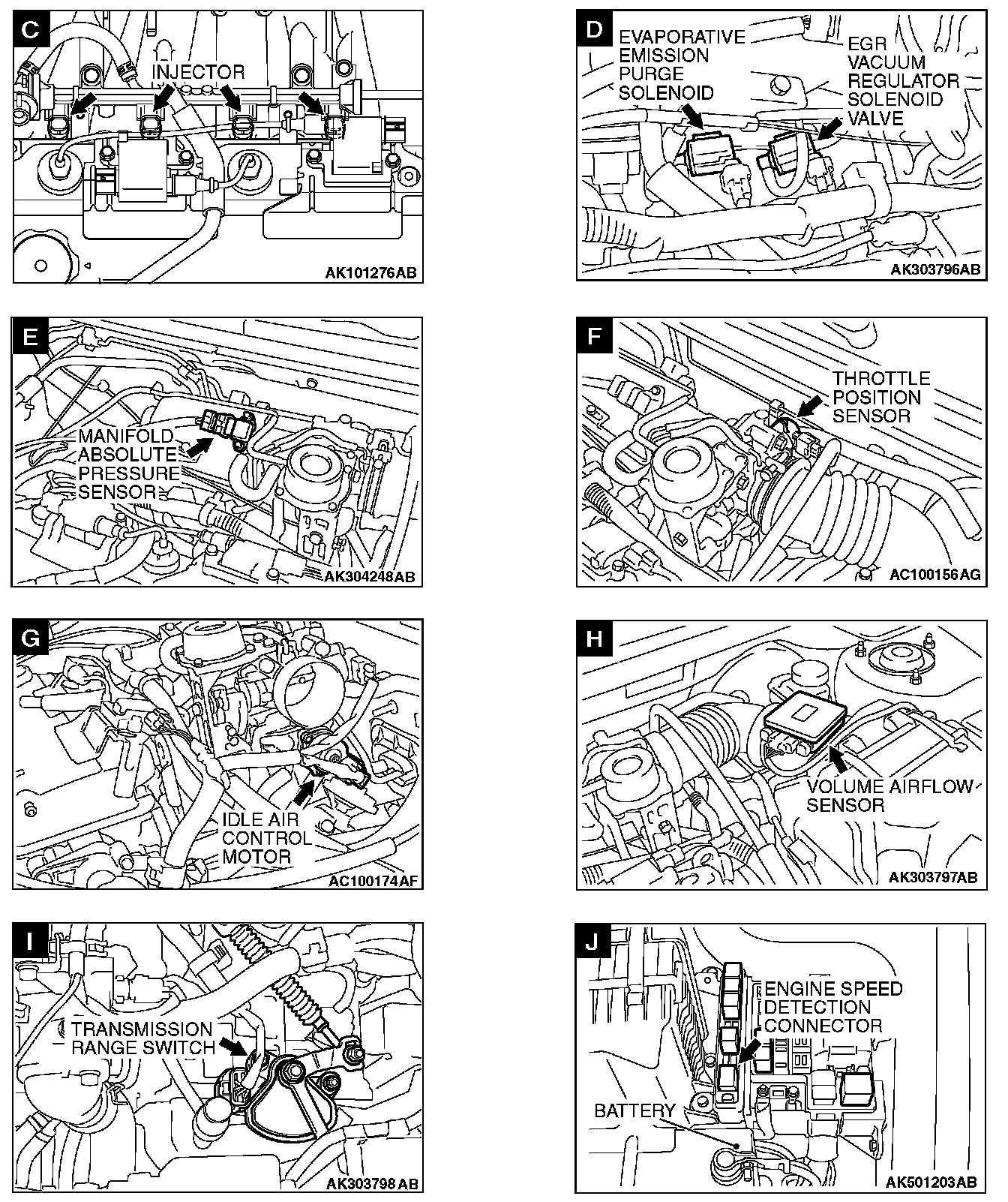 C
INJECTOR
AK101276AB

D
EVAPORATIVE EMISSION PURGE SOLENOID
EGR VACUUM REGULATOR SOLENOID VALVE
AK303796AB

E
MANIFOLD ABSOLUTE PRESSURE SENSOR
AK304248AB

F
THROTTLE POSITION SENSOR
AC100156AG

G
IDLE AIR CONTROL MOTOR
AC100174AF

H
VOLUME AIRFLOW SENSOR
AK303797AB

I
TRANSMISSION RANGE SWITCH
AK303798AB

J
ENGINE SPEED DETECTION CONNECTOR
BATTERY
AK501203AB