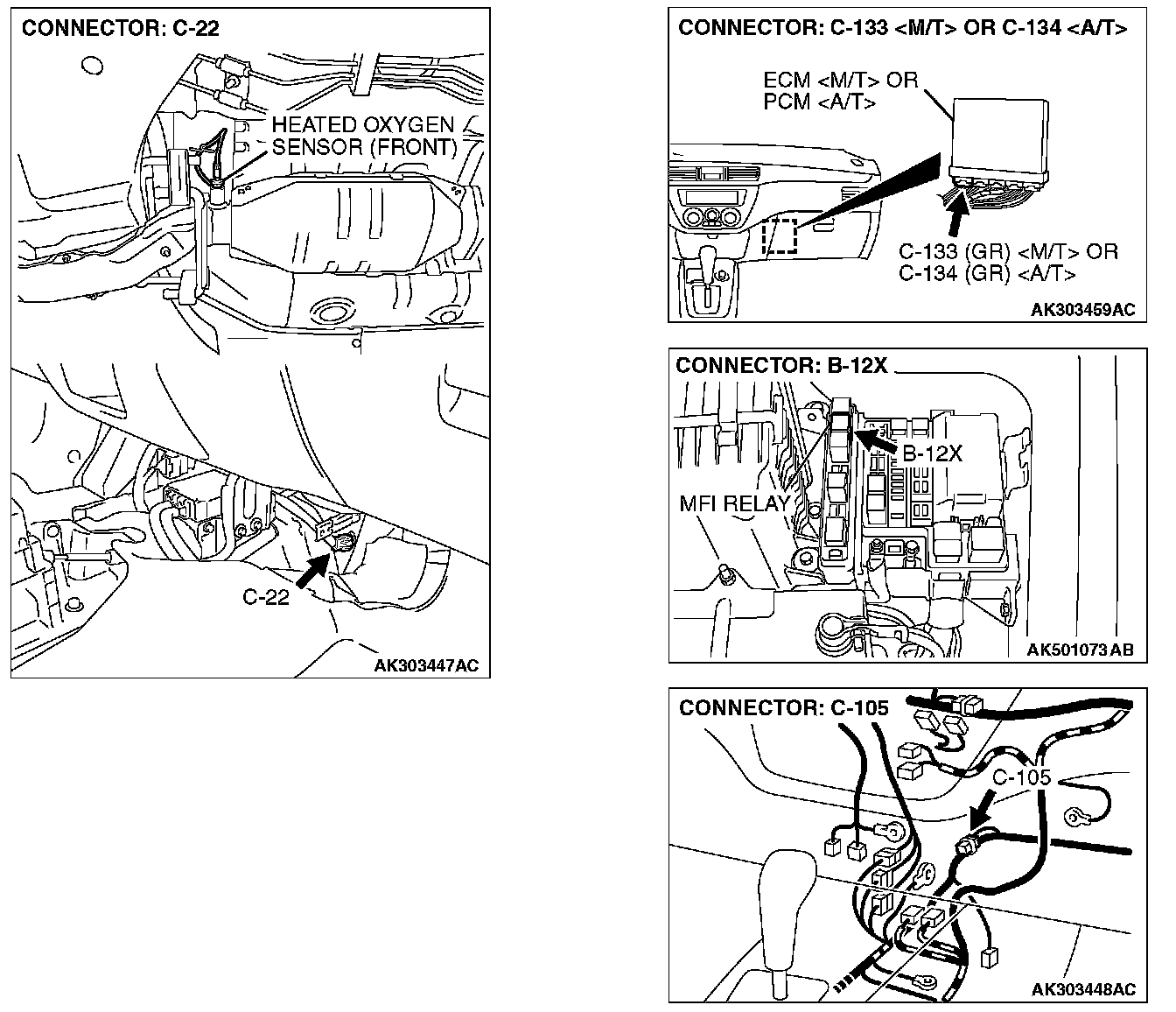 CONNECTOR: C-22

HEATED OXYGEN SENSOR (FRONT)

C-22

AK303447AC

CONNECTOR: C-133 <M/T> OR C-134 <A/T>

ECM <M/T> OR PCM <A/T>

C-133 (GR) <M/T> OR C-134 (GR) <A/T>

AK303459AC

CONNECTOR: B-12X

B-12X

MFI RELAY

AK501073AB

CONNECTOR: C-105

C-105

AK303448AC