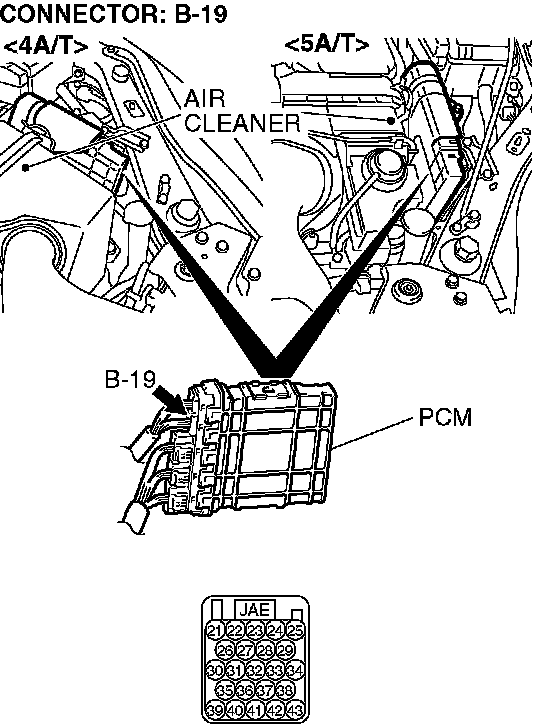 CONNECTOR: B-19
<4A/T>
<5A/T>
AIR CLEANER
B-19
PCM
JAE
21 22 23 24 25
26 27 28 29
30 31 32 33 34
35 36 37 38
39 40 41 42 43