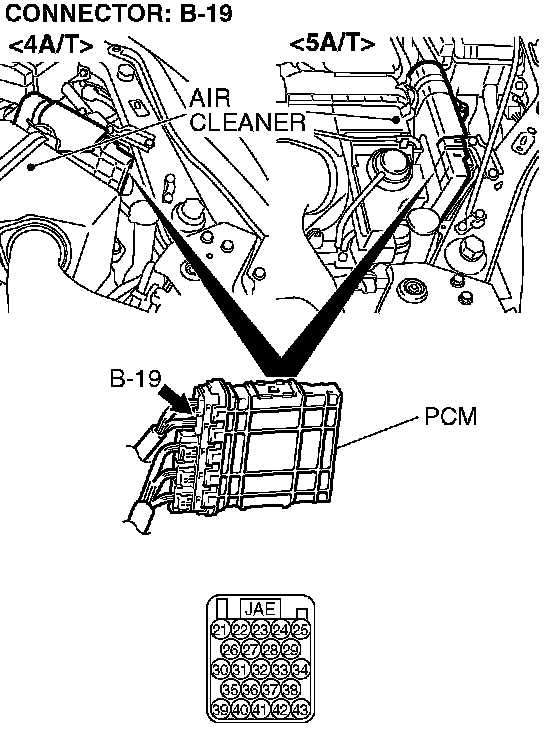 CONNECTOR: B-19
<4A/T>
<5A/T>
AIR CLEANER
B-19
PCM
JAE
21 22 23 24 25
26 27 28 29
30 31 32 33 34
35 36 37 38
39 40 41 42 43