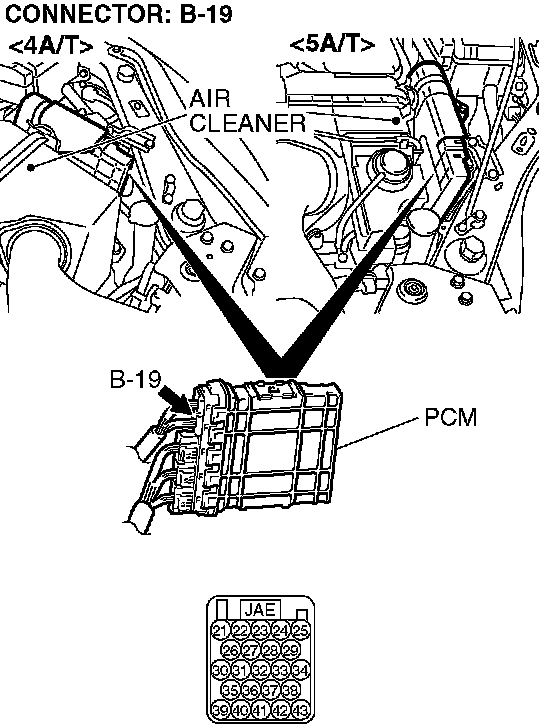 CONNECTOR: B-19

<4A/T>

<5A/T>

AIR CLEANER

B-19

PCM

JAE

21 22 23 24 25
26 27 28 29
30 31 32 33 34
35 36 37 38
39 40 41 42 43