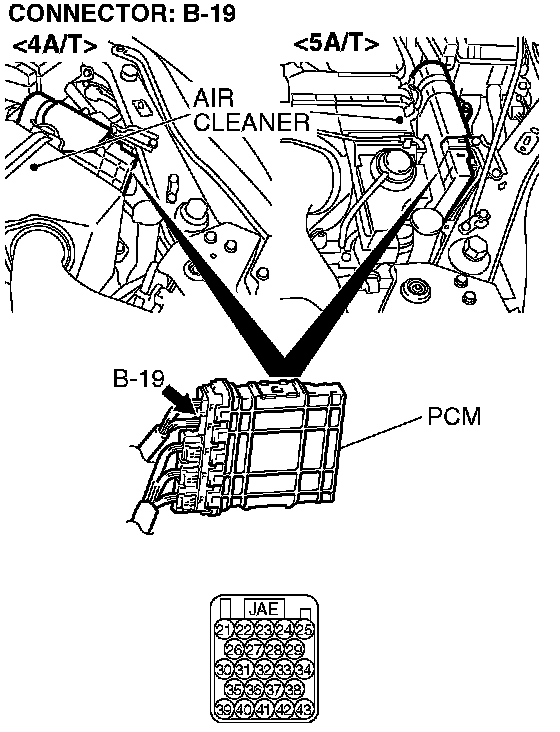 CONNECTOR: B-19
<4A/T>
<5A/T>
AIR CLEANER
B-19
PCM
JAE
21 22 23 24 25
26 27 28 29
30 31 32 33 34
35 36 37 38
39 40 41 42 43