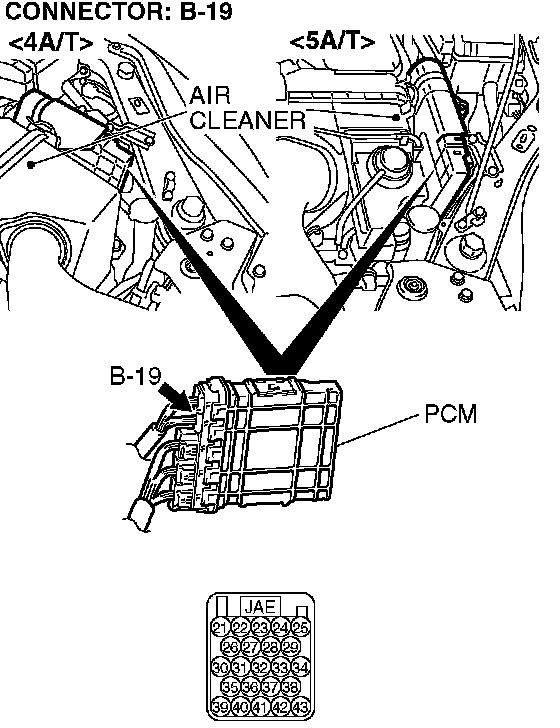 CONNECTOR: B-19

<4A/T>

<5A/T>

AIR CLEANER

B-19

PCM

JAE

21 22 23 24 25
26 27 28 29
30 31 32 33 34
35 36 37 38
39 40 41 42 43