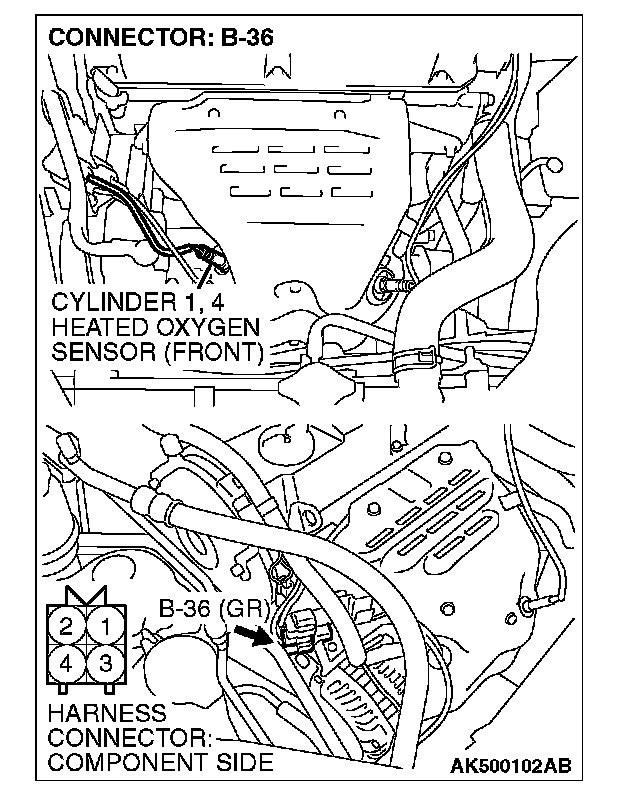 CONNECTOR: B-36

CYLINDER 1, 4
HEATED OXYGEN
SENSOR (FRONT)

B-36 (GR)

2 1
4 3

HARNESS
CONNECTOR:
COMPONENT SIDE

AK500102AB