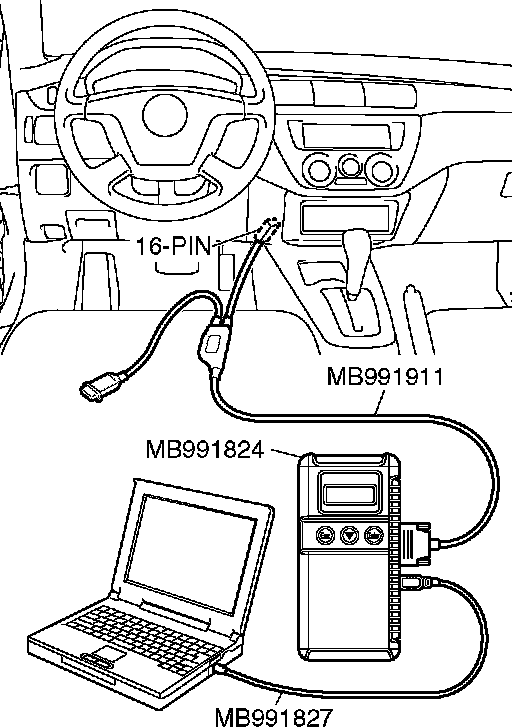 16-PIN
MB991911
MB991824
MB991827