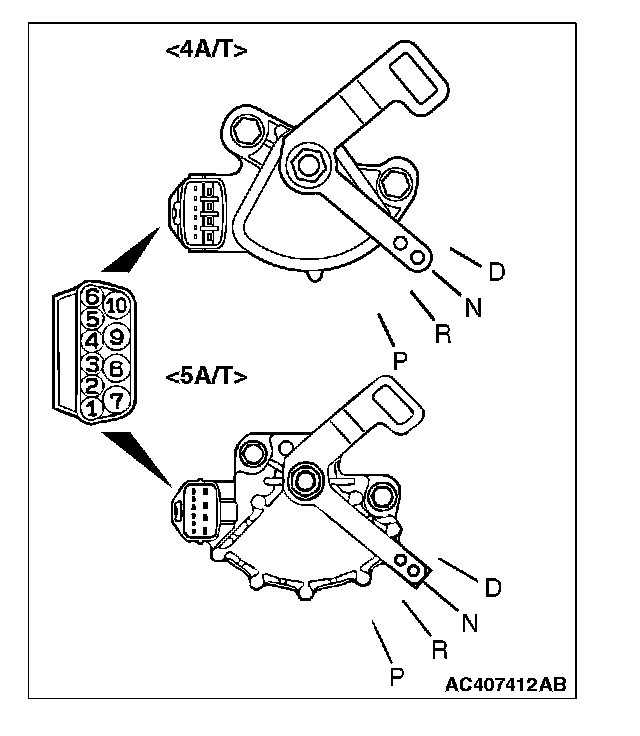 <4A/T>

D
N
R
P

6 10
5
4 9
3 8
2
1 7

<5A/T>

D
N
R
P

AC407412AB