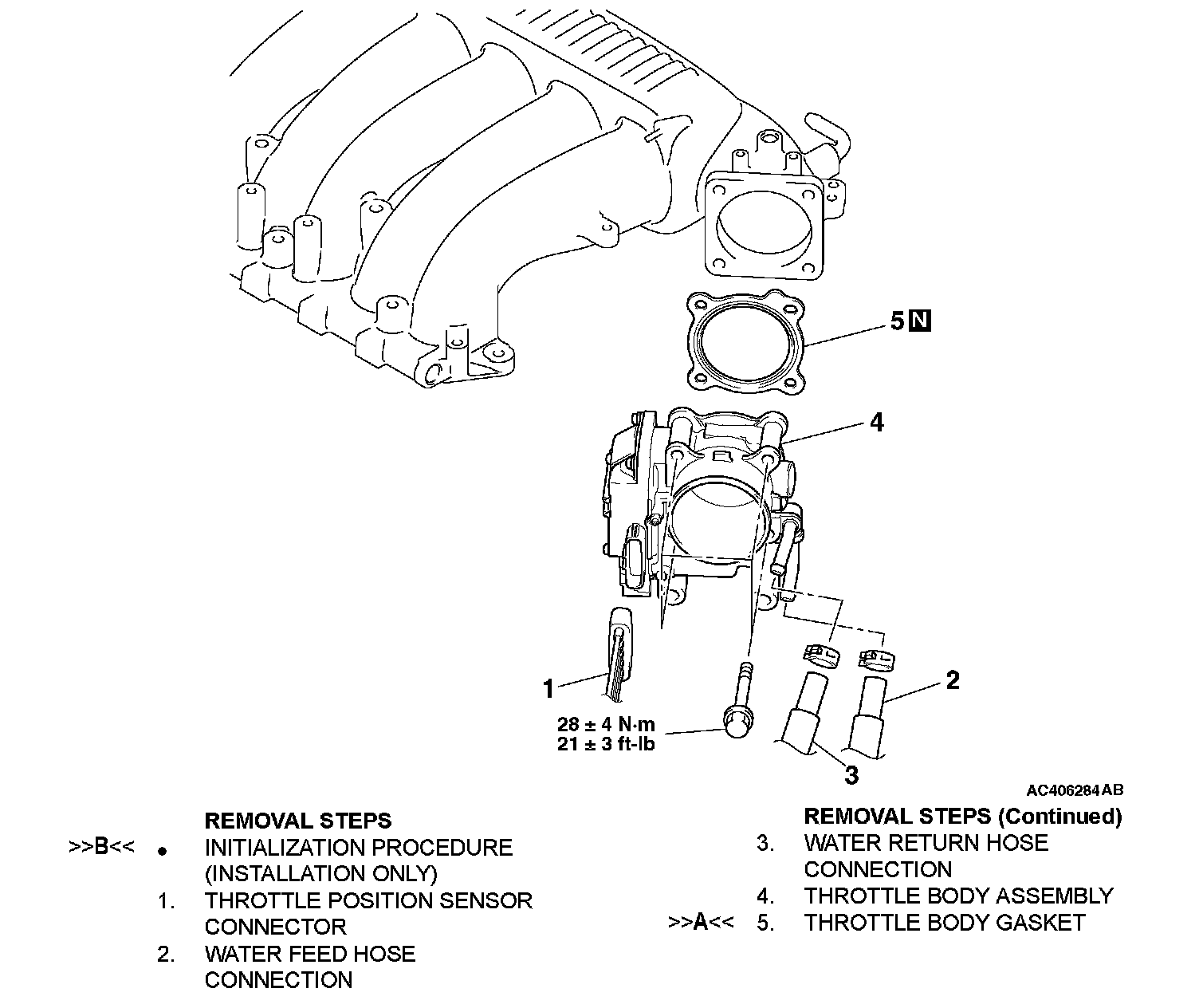 5 N

4

1

2

28 ± 4 N·m
21 ± 3 ft-lb

3

AC406284AB

REMOVAL STEPS

>>B<< • INITIALIZATION PROCEDURE (INSTALLATION ONLY)

1. THROTTLE POSITION SENSOR CONNECTOR

2. WATER FEED HOSE CONNECTION

REMOVAL STEPS (Continued)

3. WATER RETURN HOSE CONNECTION

4. THROTTLE BODY ASSEMBLY

>>A<< 5. THROTTLE BODY GASKET