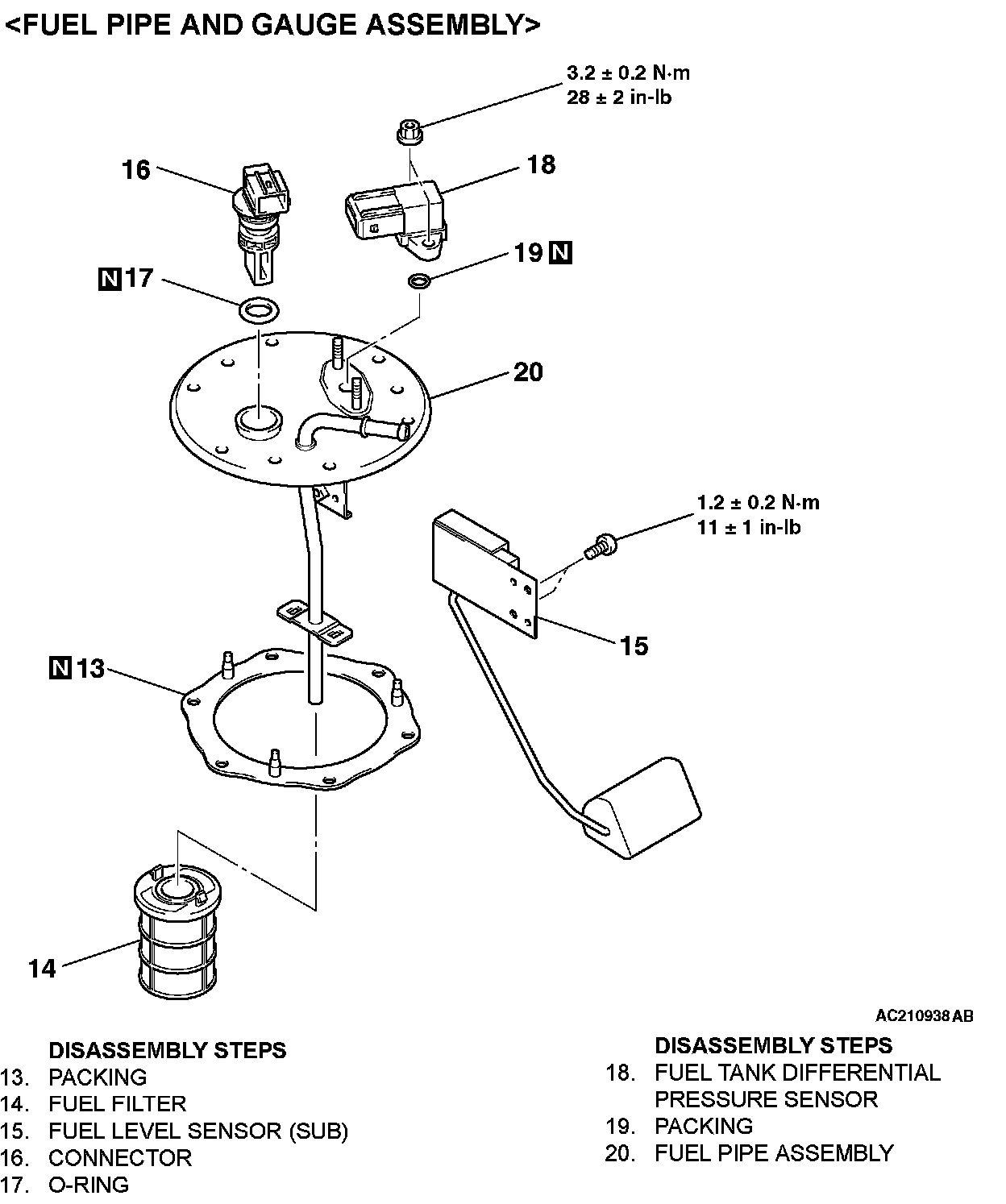 <FUEL PIPE AND GAUGE ASSEMBLY>

3.2 ± 0.2 N·m
28 ± 2 in-lb

16

18

N 17

19 N

20

1.2 ± 0.2 N·m
11 ± 1 in-lb

15

N 13

14

AC210938 AB

DISASSEMBLY STEPS
13. PACKING
14. FUEL FILTER
15. FUEL LEVEL SENSOR (SUB)
16. CONNECTOR
17. O-RING

DISASSEMBLY STEPS
18. FUEL TANK DIFFERENTIAL PRESSURE SENSOR
19. PACKING
20. FUEL PIPE ASSEMBLY