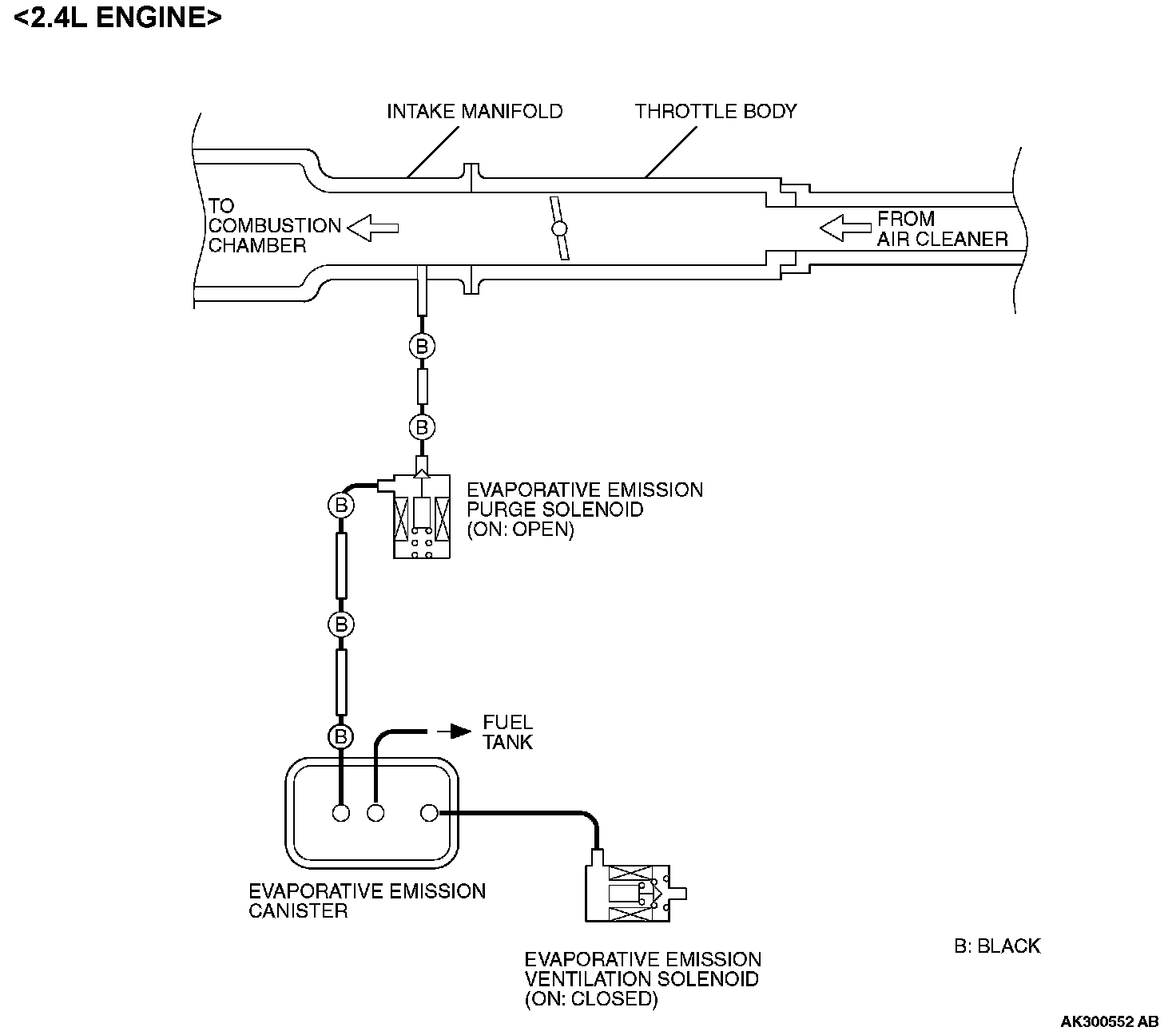 <2.4L ENGINE>

INTAKE MANIFOLD

THROTTLE BODY

TO COMBUSTION CHAMBER

FROM AIR CLEANER

B

B

B

EVAPORATIVE EMISSION PURGE SOLENOID (ON: OPEN)

B

B

FUEL TANK

EVAPORATIVE EMISSION CANISTER

EVAPORATIVE EMISSION VENTILATION SOLENOID (ON: CLOSED)

B: BLACK

AK300552 AB