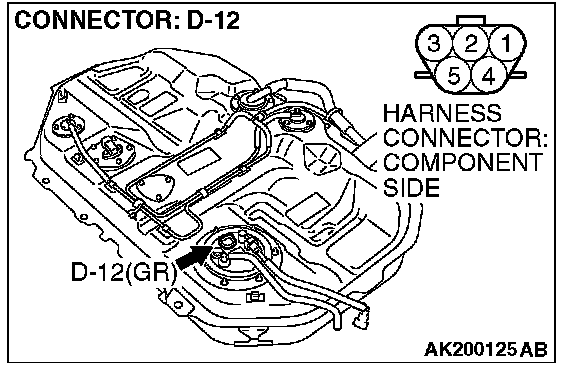 CONNECTOR: D-12

3 2 1
5 4

HARNESS CONNECTOR: COMPONENT SIDE

D-12(GR)

AK200125 AB