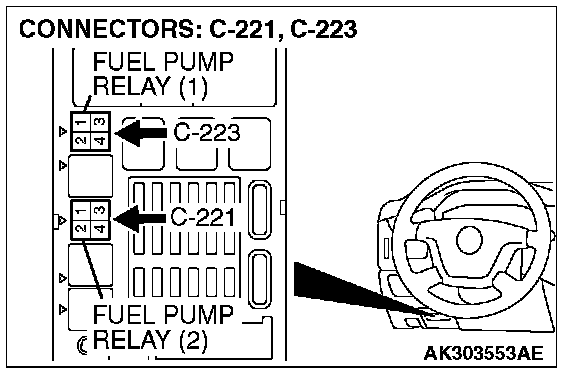 CONNECTORS: C-221, C-223

FUEL PUMP RELAY (1)

1 3
2 4

C-223

1 3
2 4

C-221

FUEL PUMP RELAY (2)

AK303553AE