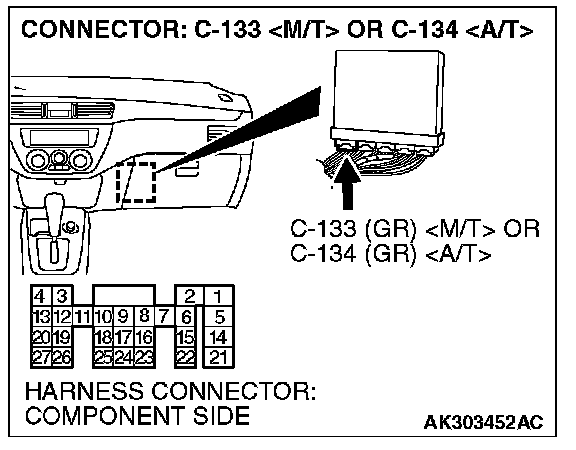 CONNECTOR: C-133 <M/T> OR C-134 <A/T>

C-133 (GR) <M/T> OR
C-134 (GR) <A/T>

4 3 2 1
13 12 11 10 9 8 7 6 5
20 19 18 17 16 15 14
27 26 25 24 23 22 21

HARNESS CONNECTOR:
COMPONENT SIDE

AK303452AC