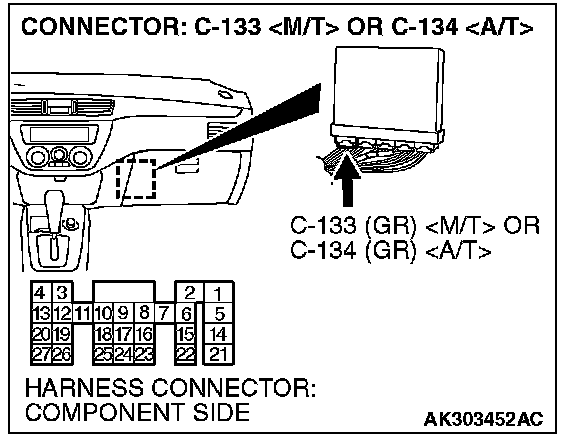 CONNECTOR: C-133 <M/T> OR C-134 <A/T>

C-133 (GR) <M/T> OR
C-134 (GR) <A/T>

4 3 2 1
13 12 11 10 9 8 7 6 5
20 19 18 17 16 15 14
27 26 25 24 23 22 21

HARNESS CONNECTOR:
COMPONENT SIDE

AK303452AC