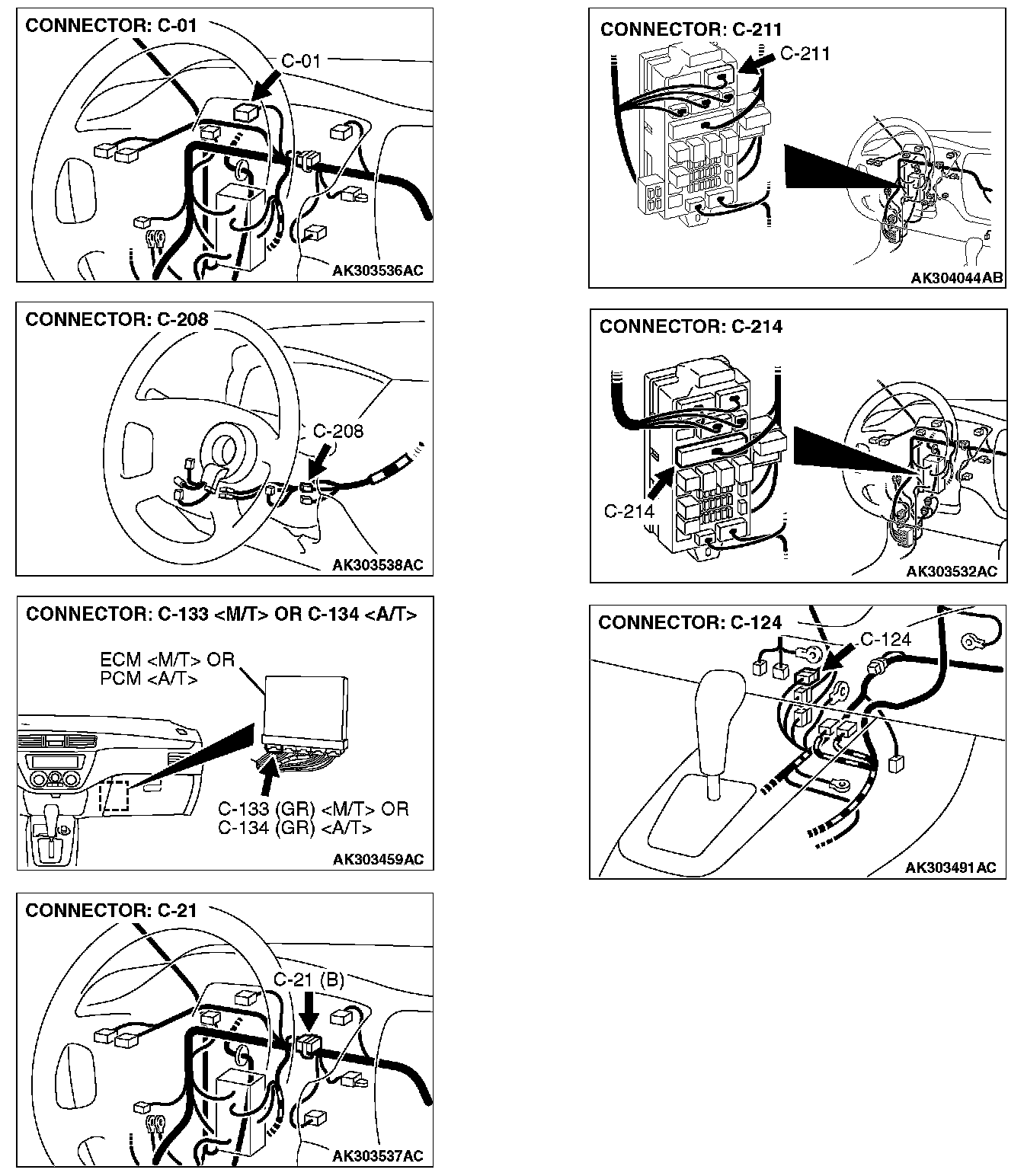 CONNECTOR: C-01

C-01

AK303536AC

CONNECTOR: C-208

C-208

AK303538AC

CONNECTOR: C-133 <M/T> OR C-134 <A/T>

ECM <M/T> OR PCM <A/T>

C-133 (GR) <M/T> OR C-134 (GR) <A/T>

AK303459AC

CONNECTOR: C-21

C-21 (B)

AK303537AC

CONNECTOR: C-211

C-211

AK304044AB

CONNECTOR: C-214

C-214

AK303532AC

CONNECTOR: C-124

C-124

AK303491AC