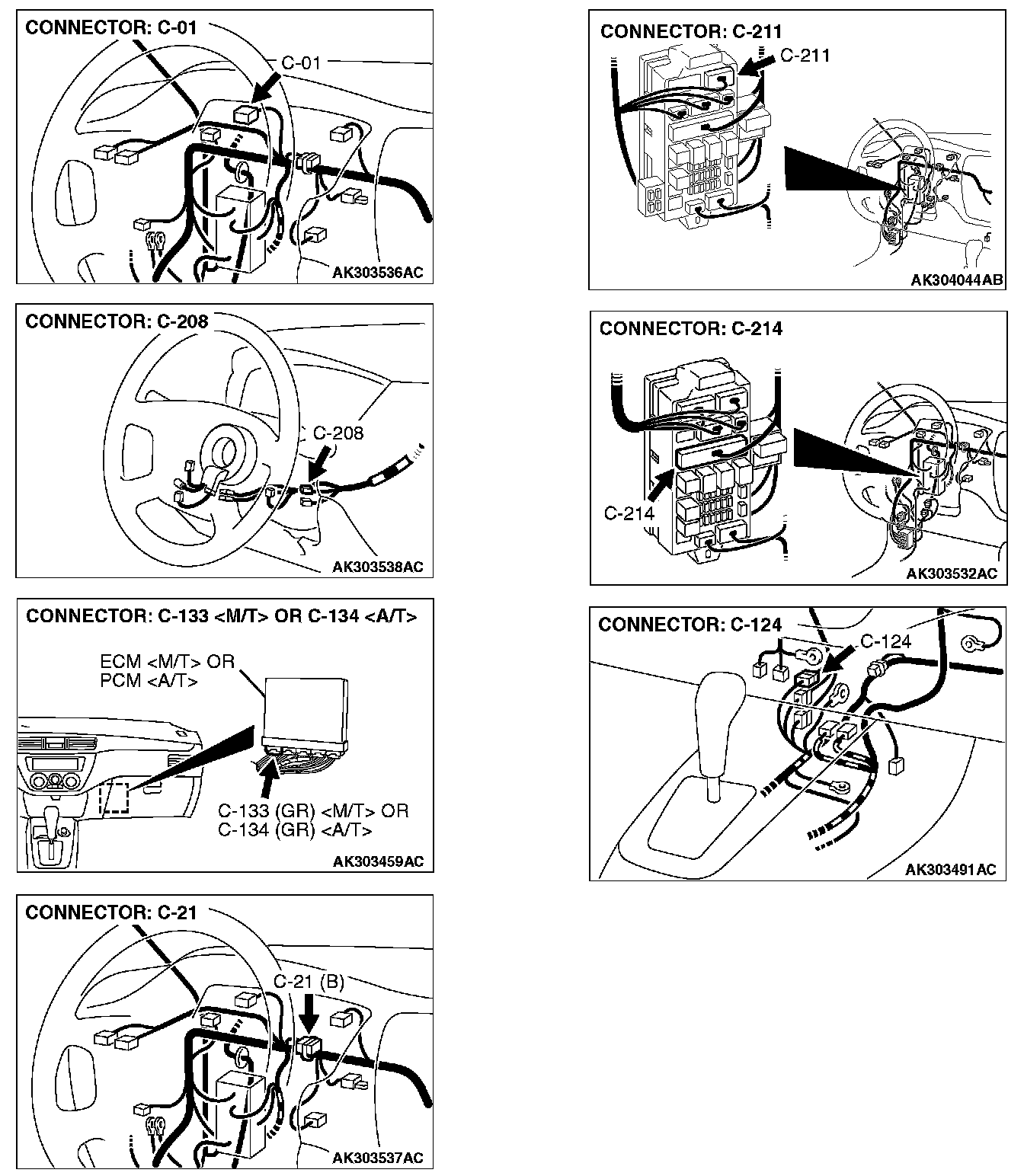 CONNECTOR: C-01

C-01

AK303536AC

CONNECTOR: C-208

C-208

AK303538AC

CONNECTOR: C-133 <M/T> OR C-134 <A/T>

ECM <M/T> OR PCM <A/T>

C-133 (GR) <M/T> OR C-134 (GR) <A/T>

AK303459AC

CONNECTOR: C-21

C-21 (B)

AK303537AC

CONNECTOR: C-211

C-211

AK304044AB

CONNECTOR: C-214

C-214

AK303532AC

CONNECTOR: C-124

C-124

AK303491AC