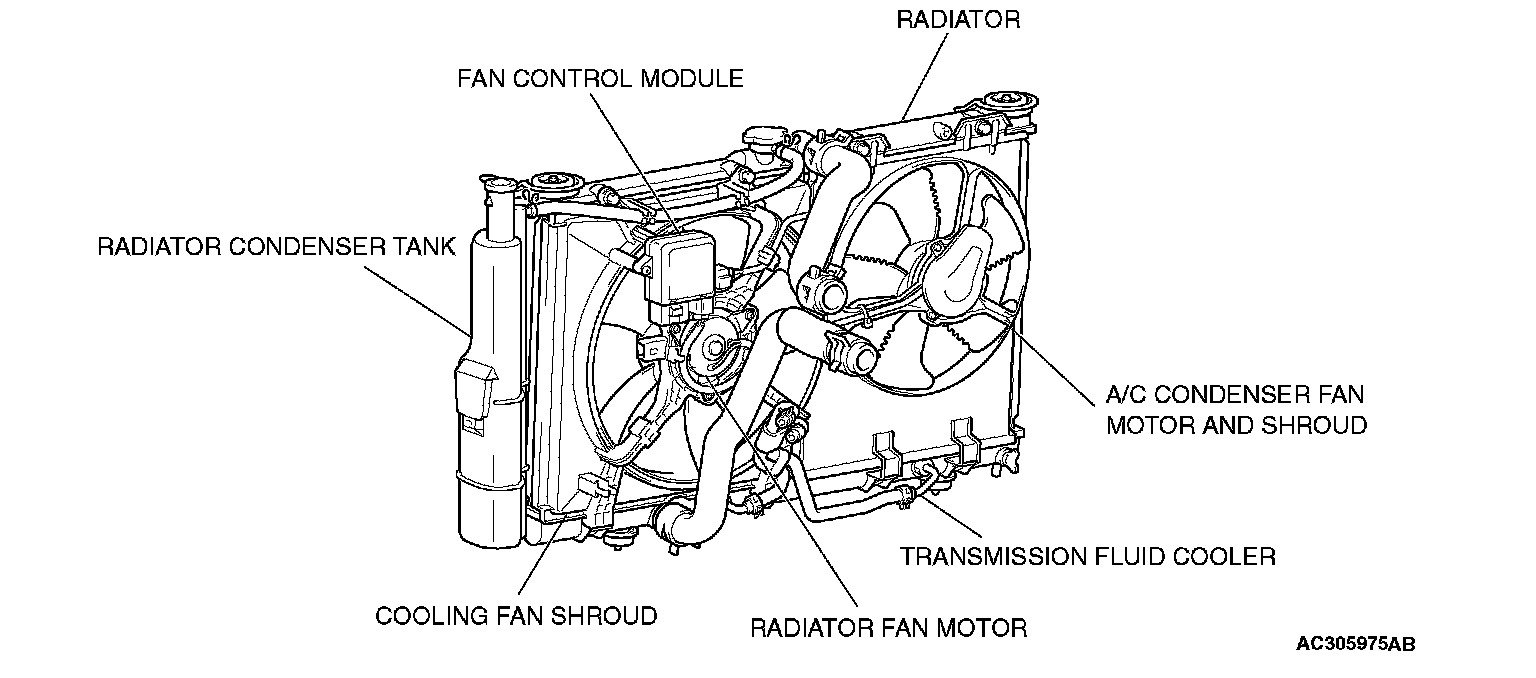 RADIATOR

FAN CONTROL MODULE

RADIATOR CONDENSER TANK

A/C CONDENSER FAN MOTOR AND SHROUD

TRANSMISSION FLUID COOLER

COOLING FAN SHROUD

RADIATOR FAN MOTOR

AC305975AB