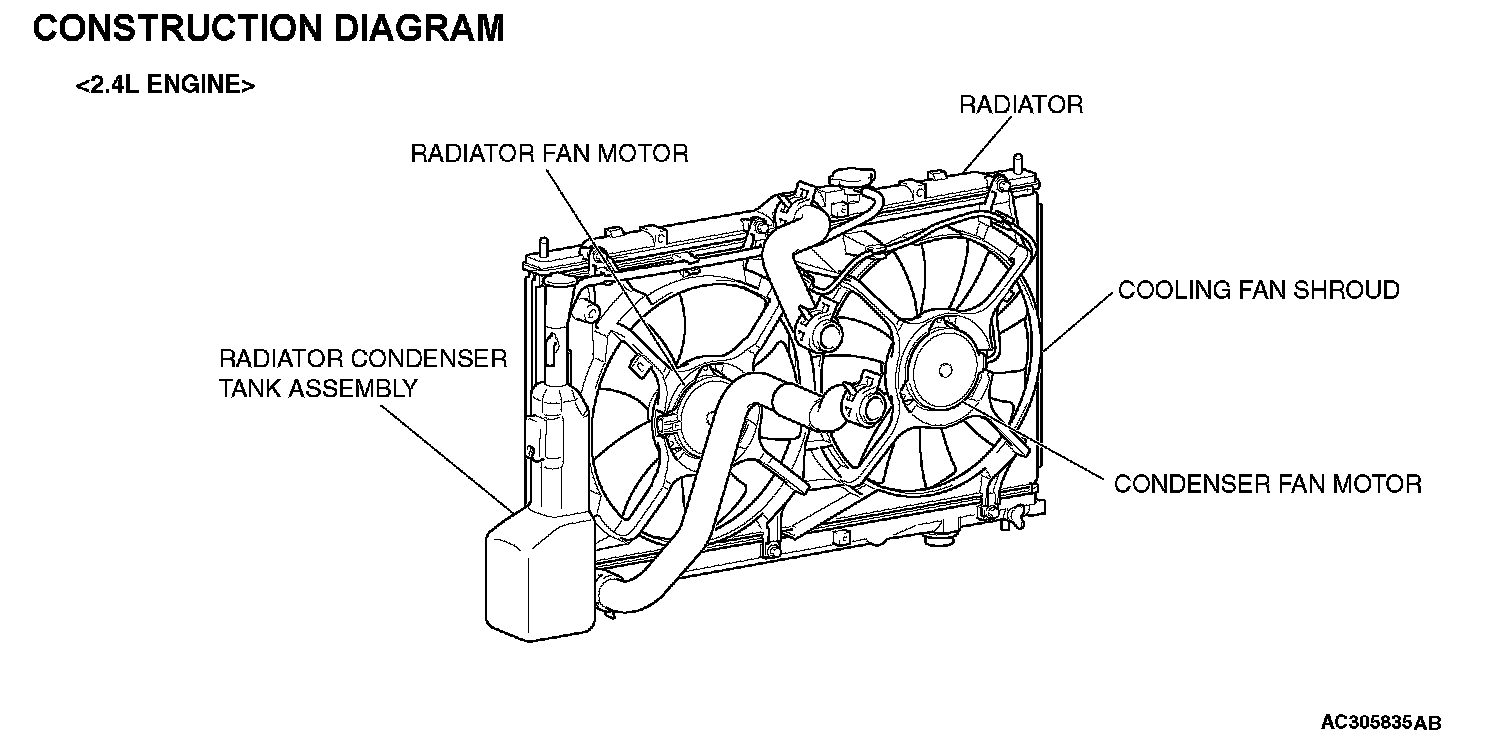 CONSTRUCTION DIAGRAM

<2.4L ENGINE>

RADIATOR

RADIATOR FAN MOTOR

COOLING FAN SHROUD

RADIATOR CONDENSER TANK ASSEMBLY

CONDENSER FAN MOTOR

AC305835AB