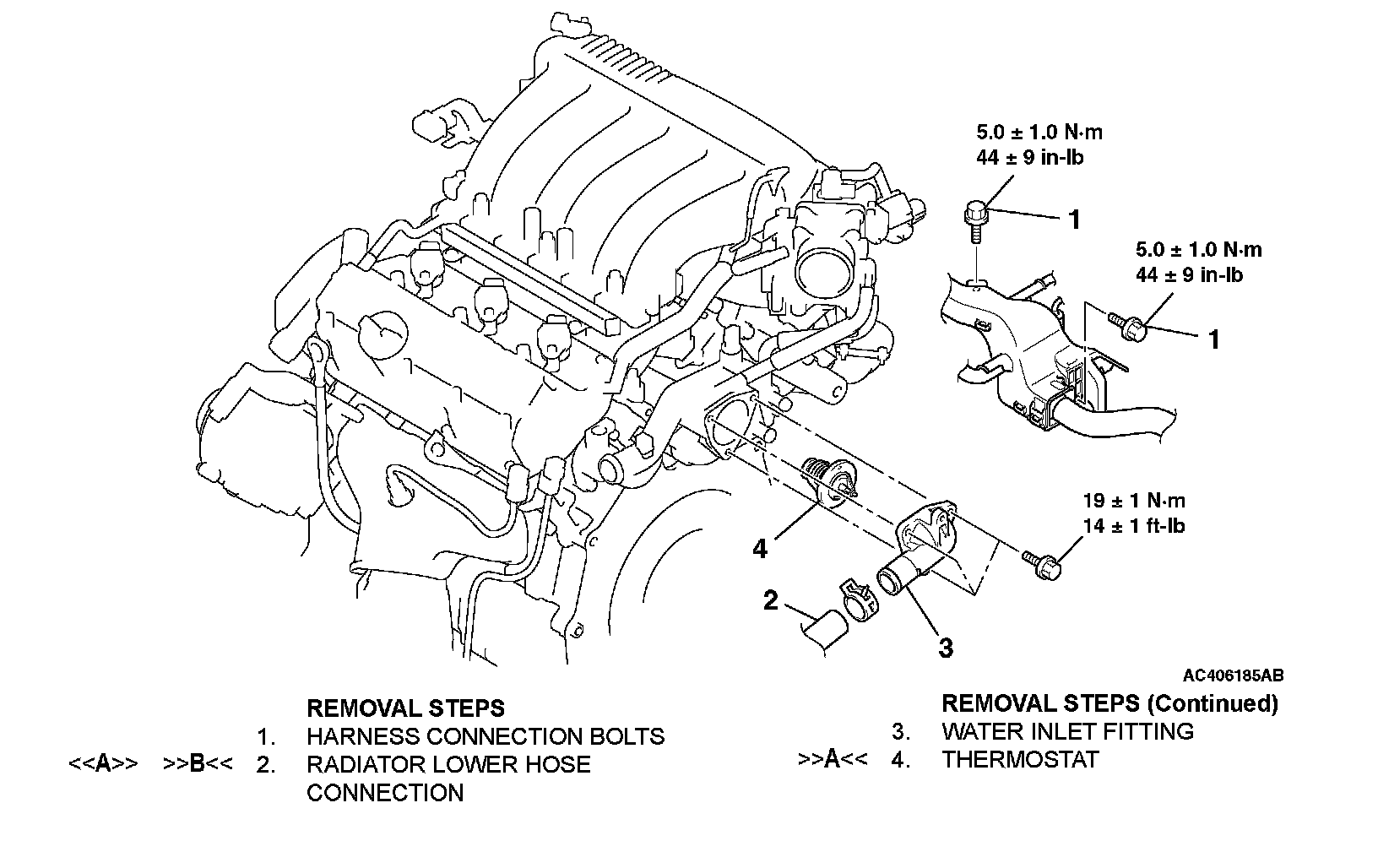 5.0 ± 1.0 N·m
44 ± 9 in-lb

1

5.0 ± 1.0 N·m
44 ± 9 in-lb

1

19 ± 1 N·m
14 ± 1 ft-lb

4

2

3

AC406185AB

REMOVAL STEPS
1. HARNESS CONNECTION BOLTS
<<A>> >>B<< 2. RADIATOR LOWER HOSE CONNECTION

REMOVAL STEPS (Continued)
3. WATER INLET FITTING
>>A<< 4. THERMOSTAT