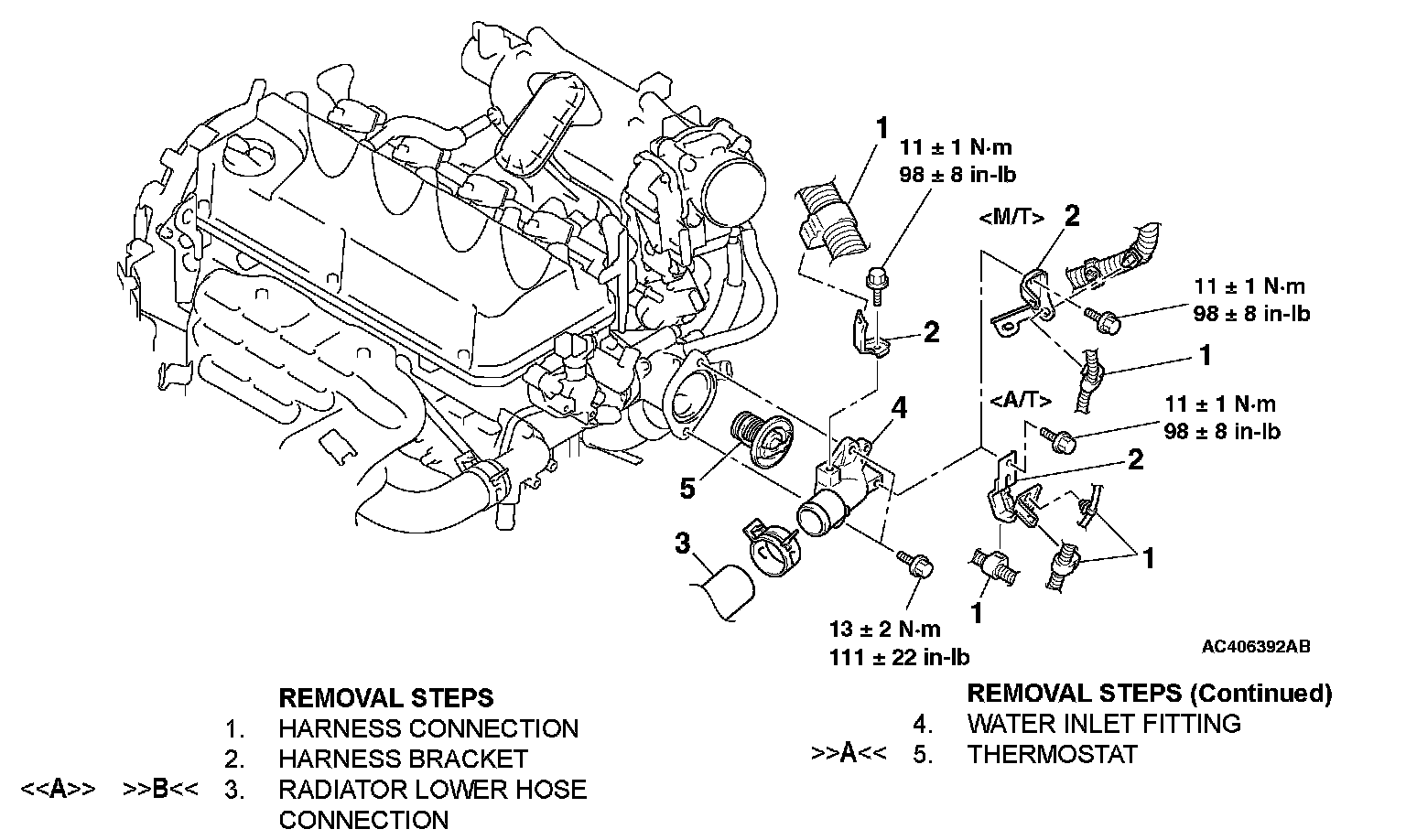 1
11 ± 1 N·m
98 ± 8 in-lb

<M/T>
2

11 ± 1 N·m
98 ± 8 in-lb

2

1

<A/T>

11 ± 1 N·m
98 ± 8 in-lb

4

2

5

3

1

1

13 ± 2 N·m
111 ± 22 in-lb

AC406392AB

REMOVAL STEPS
1. HARNESS CONNECTION
2. HARNESS BRACKET
<<A>> >>B<< 3. RADIATOR LOWER HOSE CONNECTION

REMOVAL STEPS (Continued)
4. WATER INLET FITTING
>>A<< 5. THERMOSTAT