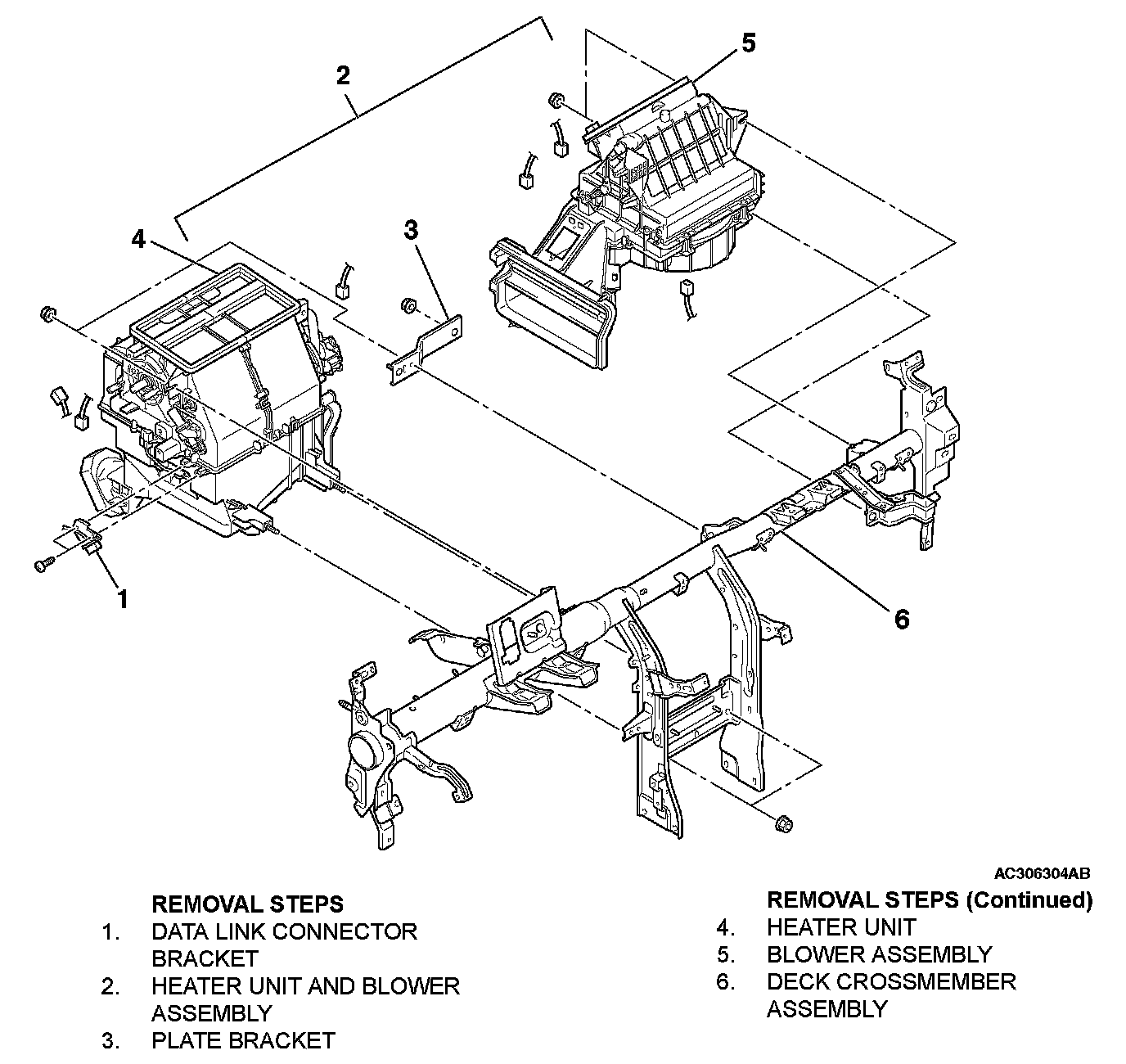 2

5

4

3

1

6

AC306304AB

REMOVAL STEPS
1. DATA LINK CONNECTOR BRACKET
2. HEATER UNIT AND BLOWER ASSEMBLY
3. PLATE BRACKET

REMOVAL STEPS (Continued)
4. HEATER UNIT
5. BLOWER ASSEMBLY
6. DECK CROSSMEMBER ASSEMBLY